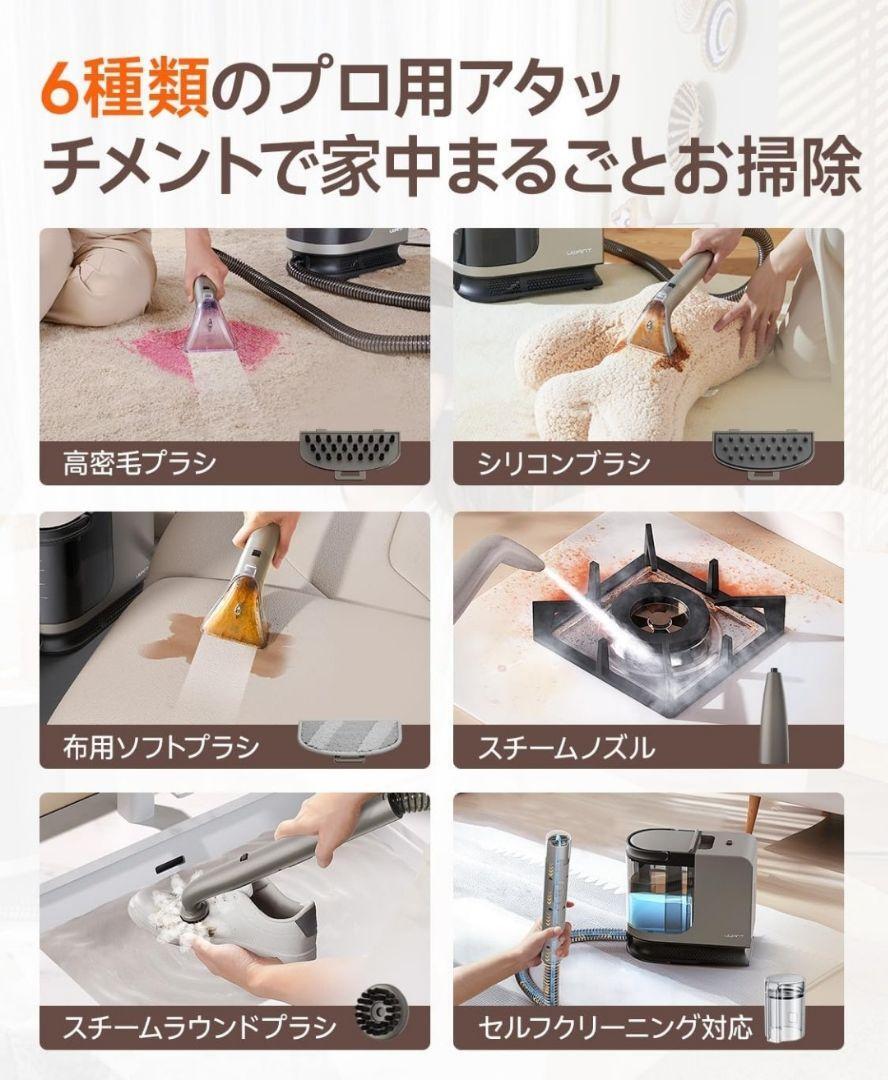 6種類のプロ用アタッチメントで家中まるごとお掃除

高密毛ブラシ

シリコンブラシ

布用ソフトブラシ

スチームノズル

スチームラウンドブラシ

セルフクリーニング対応