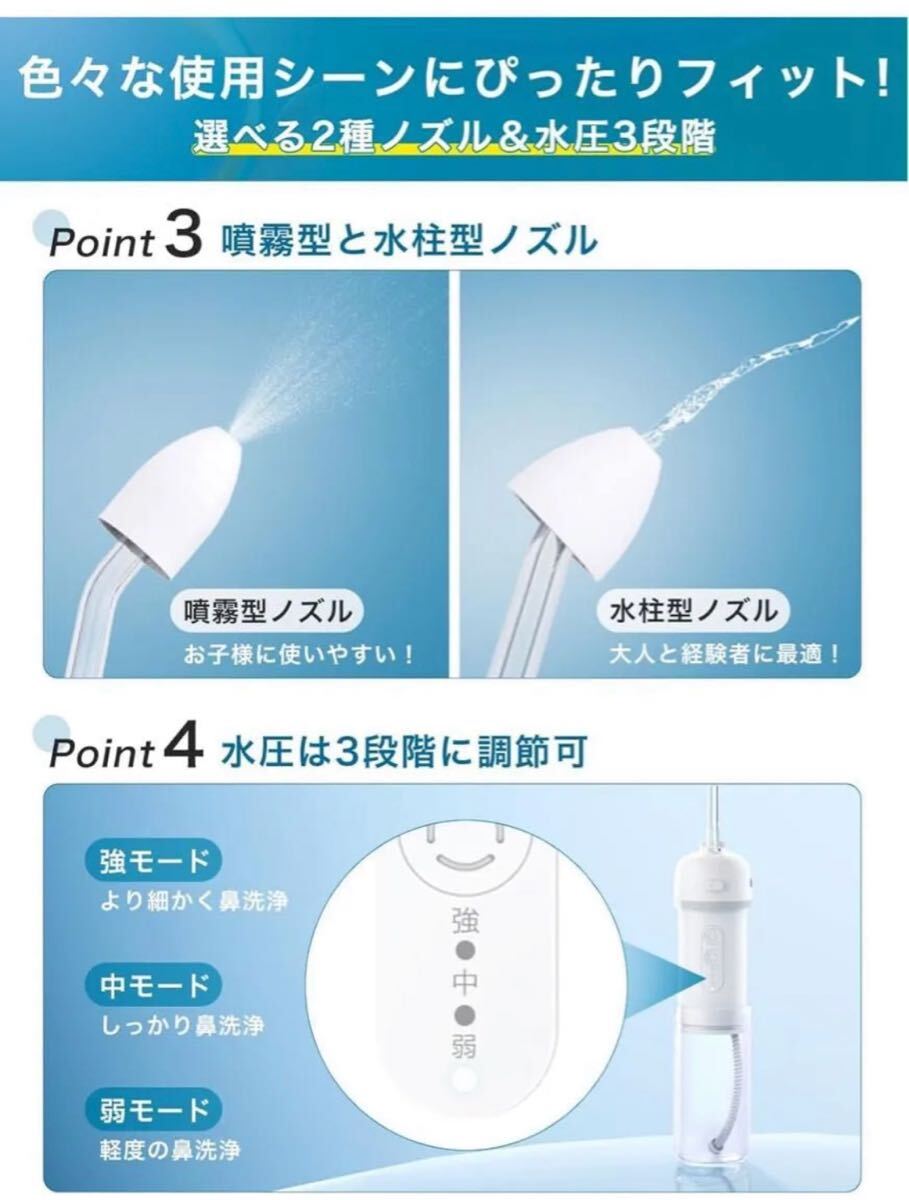 色々な使用シーンにぴったりフィット!
選べる2種ノズル＆水圧3段階

Point 3 噴霧型と水柱型ノズル

噴霧型ノズル
お子様に使いやすい！

水柱型ノズル
大人と経験者に最適！

Point 4 水圧は3段階に調節可

強モード
より細かく鼻洗浄

中モード
しっかり鼻洗浄

弱モード
軽度の鼻洗浄

強
中
弱