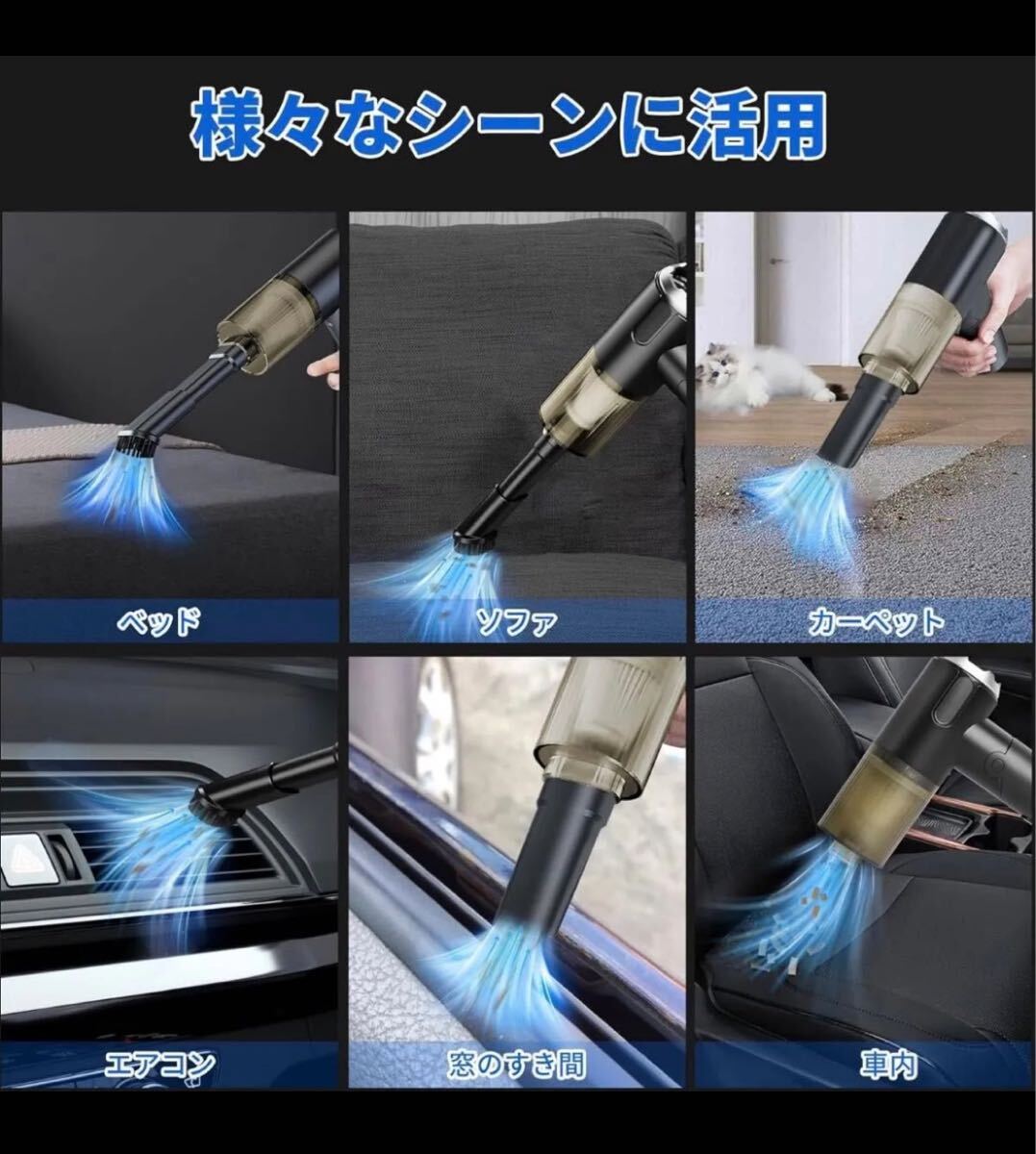 様々なシーンに活用

ベッド

ソファ

カーペット

エアコン

窓のすき間

車内