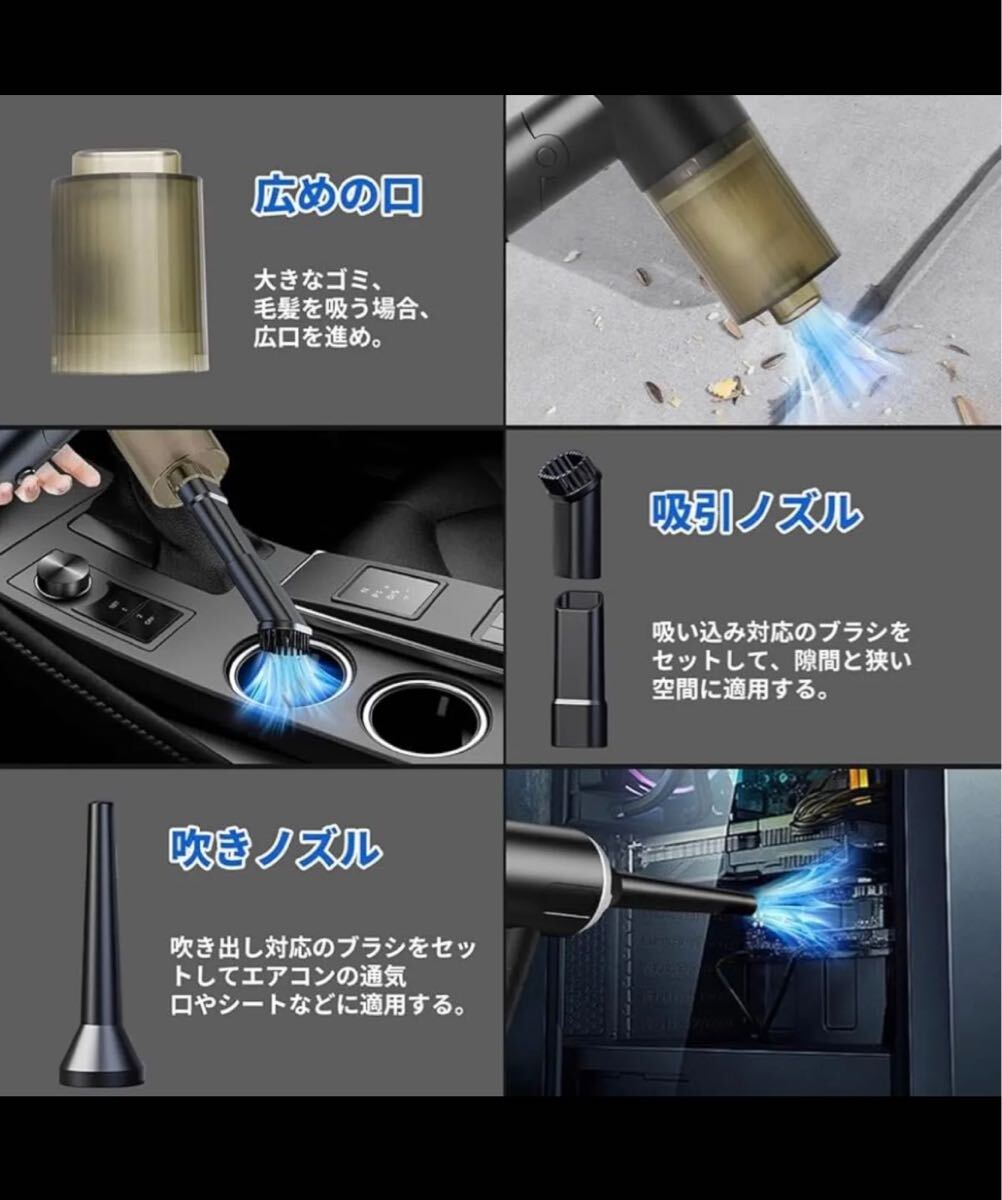 広めの口

大きなゴミ、毛髪を吸う場合、広口を進め。

吸引ノズル

吸い込み対応のブラシをセットして、隙間と狭い空間に適用する。

吹きノズル

吹き出し対応のブラシをセットしてエアコンの通気口やシートなどに適用する。