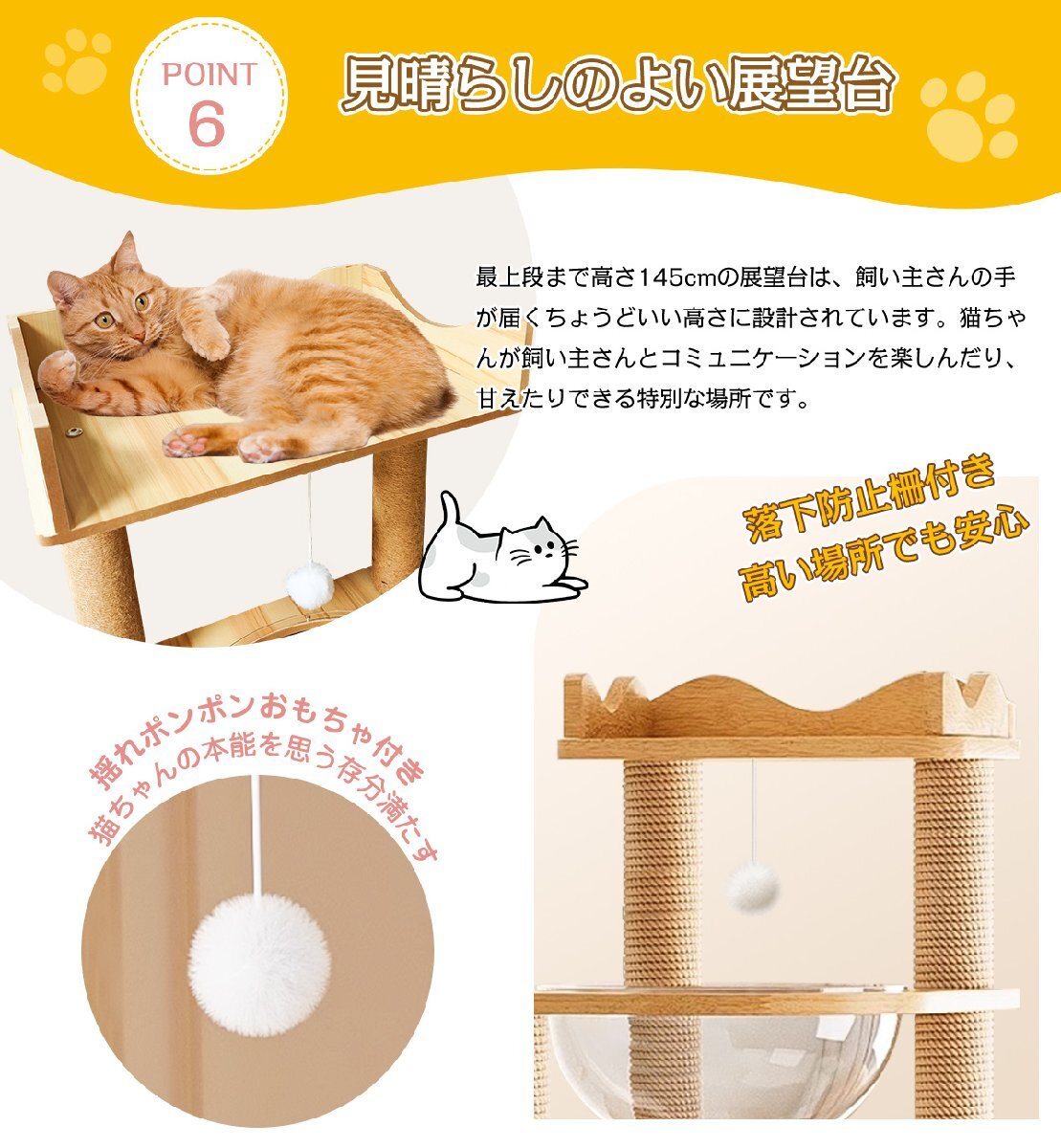 POINT
6

見晴らしのよい展望台

最上段まで高さ145cmの展望台は、飼い主さんの手が届くちょうどいい高さに設計されています。猫ちゃんが飼い主さんとコミュニケーションを楽しんだり、甘えたりできる特別な場所です。

落下防止柵付き
高い場所でも安心

揺れポンポンおもちゃ付き
猫ちゃんの本能を思う存分満たす