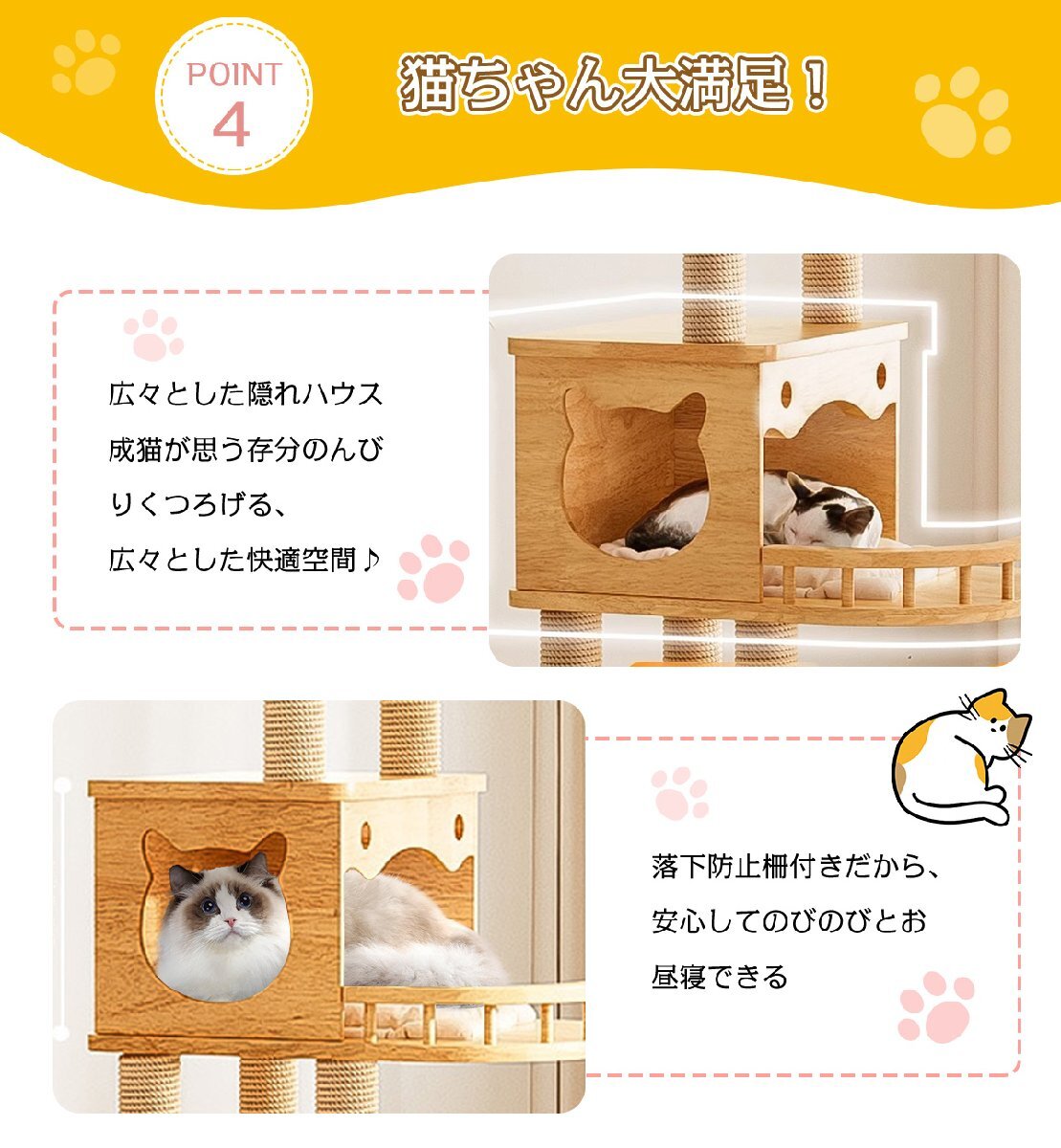 POINT 4

猫ちゃん大満足！

広々とした隠れハウス
成猫が思う存分のんびりくつろげる、
広々とした快適空間♪

落下防止柵付きだから、
安心してのびのびとお昼寝できる