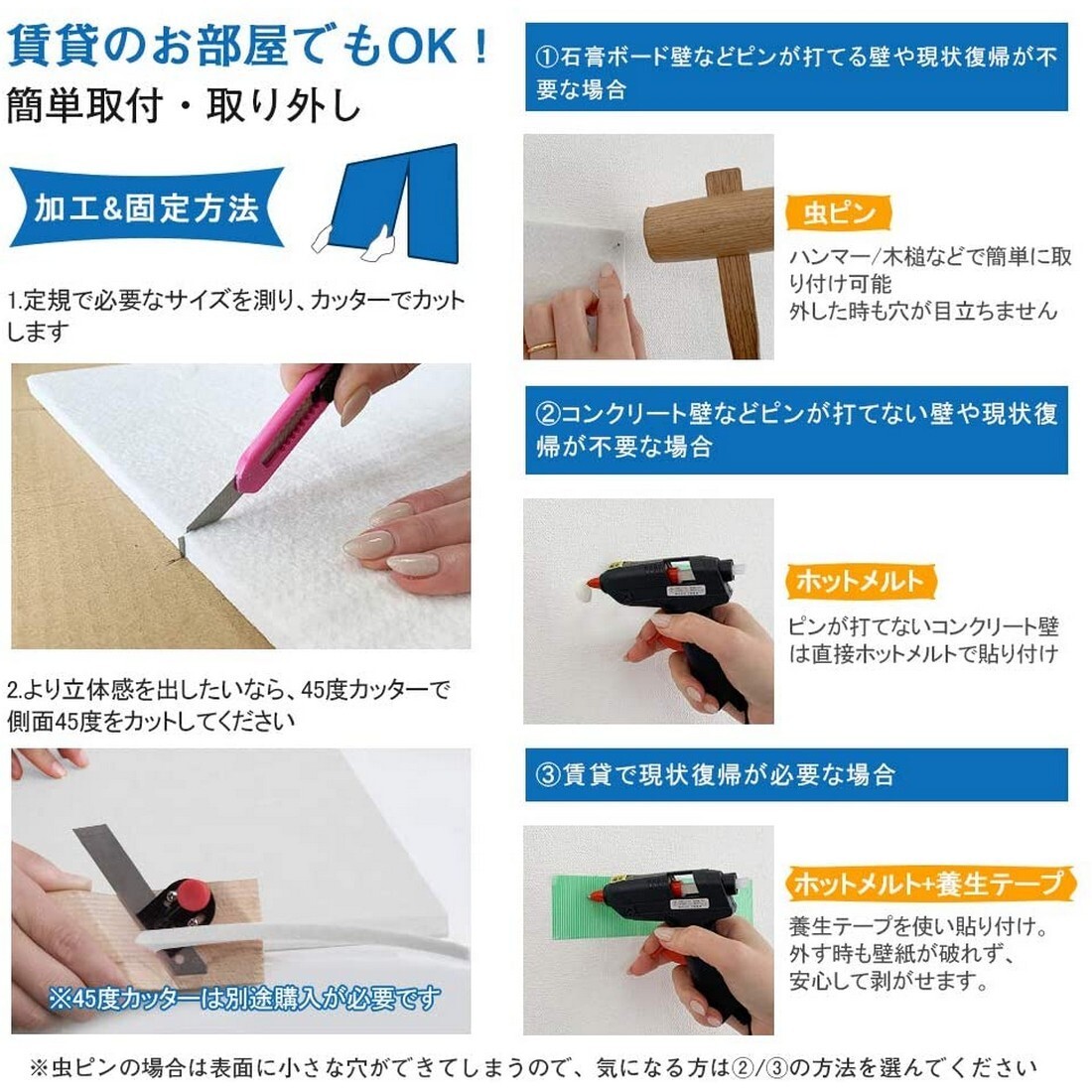 賃貸のお部屋でもOK！
簡単取付・取り外し

加工&固定方法

1.定規で必要なサイズを測り、カッターでカットします

2.より立体感を出したいなら、45度カッターで側面45度をカットしてください

※45度カッターは別途購入が必要です

①石膏ボード壁などピンが打てる壁や現状復帰が不要な場合

虫ピン
ハンマー/木槌などで簡単に取り付け可能
外した時も穴が目立ちません

②コンクリート壁などピンが打てない壁や現状復帰が不要な場合

ホットメルト
ピンが打てないコンクリート壁は直接ホットメルトで貼り付け

③賃貸で現状復帰が必要な場合

ホットメルト+養生テープ
養生テープを使い貼り付け。
外す時も壁紙が破れず、
安心して剥がせます。

※虫ピンの場合は表面に小さな穴ができてしまうので、気になる方は②/③の方法を選んでください