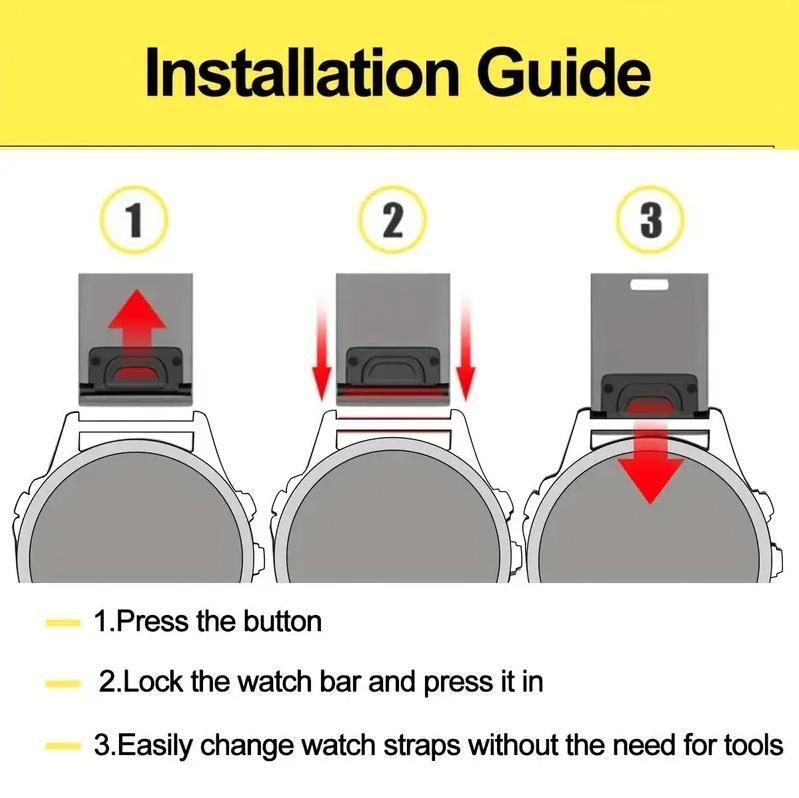 Installation Guide

1

2

3

1.Press the button

2.Lock the watch bar and press it in

3.Easily change watch straps without the need for tools