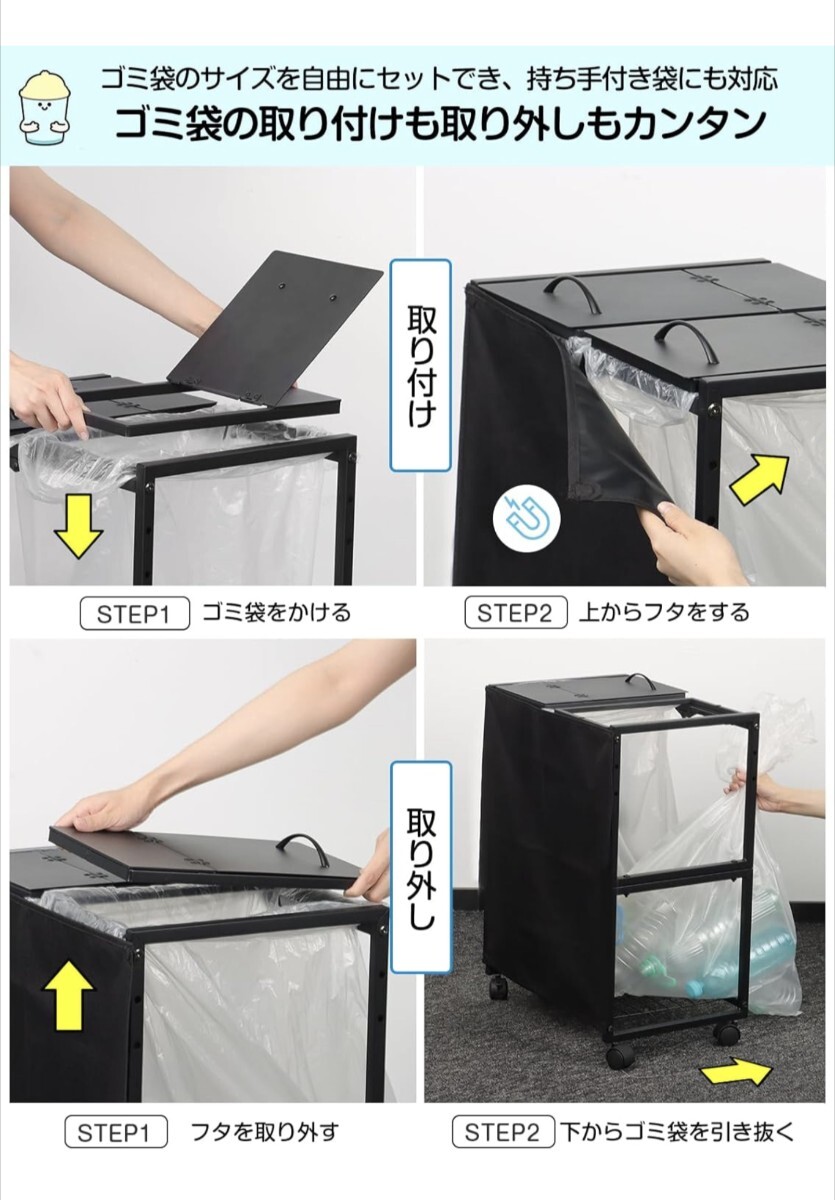 ゴミ袋のサイズを自由にセットでき、持ち手付き袋にも対応
ゴミ袋の取り付けも取り外しもカンタン

取り付け

STEP1 ゴミ袋をかける

STEP2 上からフタをする

取り外し

STEP1 フタを取り外す

STEP2 下からゴミ袋を引き抜く