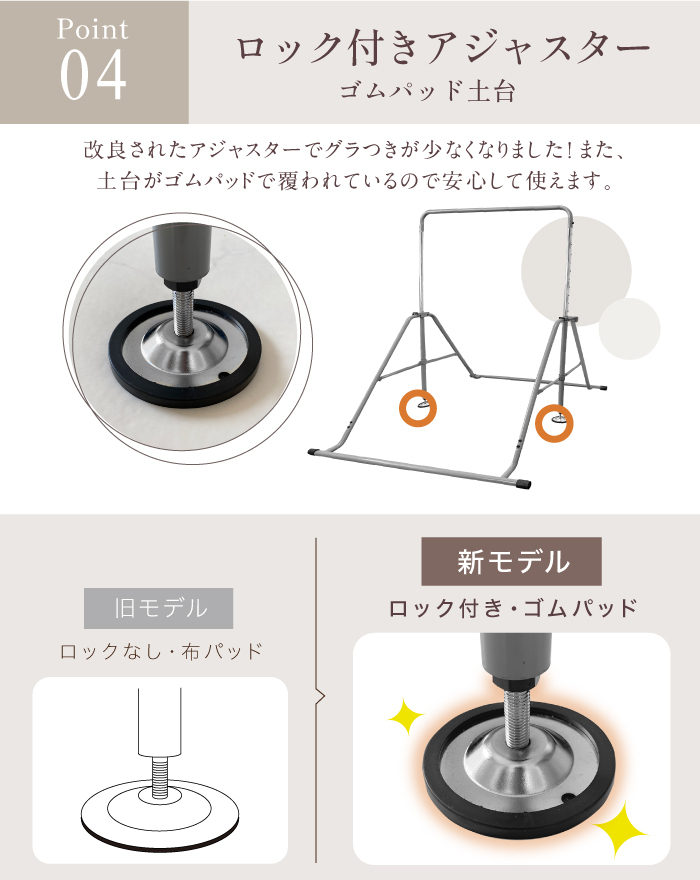 Point
04

ロック付きアジャスター
ゴムパッド土台

改良されたアジャスターでグラつきが少なくなりました！また、土台がゴムパッドで覆われているので安心して使えます。

旧モデル
ロックなし・布パッド

新モデル
ロック付き・ゴムパッド