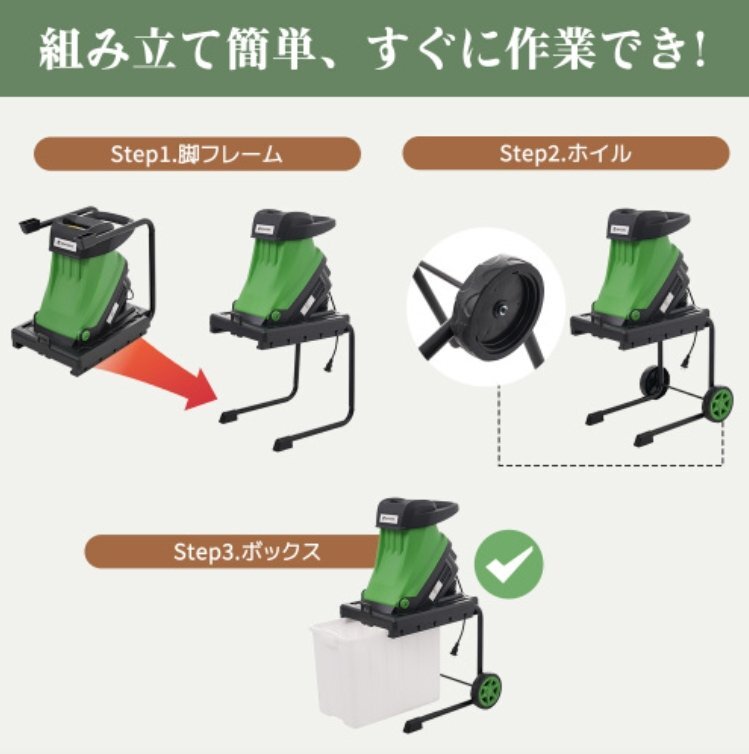 組み立て簡単、すぐに作業でき!

Step1.脚フレーム

Step2.ホイル

Step3.ボックス