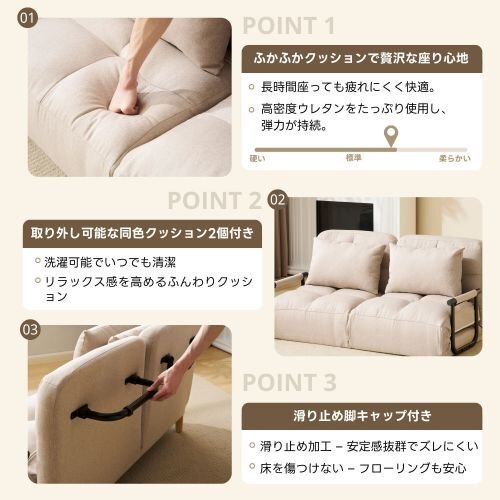 01

POINT 1

ふかふかクッションで贅沢な座り心地

長時間座っても疲れにくく快適。

高密度ウレタンをたっぷり使用し、弾力が持続。

硬い 標準 柔らかい

POINT 2

02

取り外し可能な同色クッション2個付き

洗濯可能でいつでも清潔

リラックス感を高めるふんわりクッション

03

POINT 3

滑り止め脚キャップ付き

滑り止め加工 – 安定感抜群でズレにくい

床を傷つけない – フローリングも安心