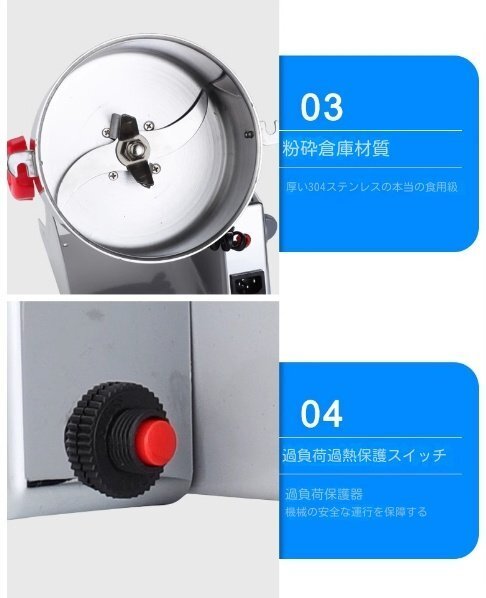 03

粉砕倉庫材質

厚い304ステンレスの本当の食用級

04

過負荷過熱保護スイッチ

過負荷保護器
機械の安全な運行を保障する