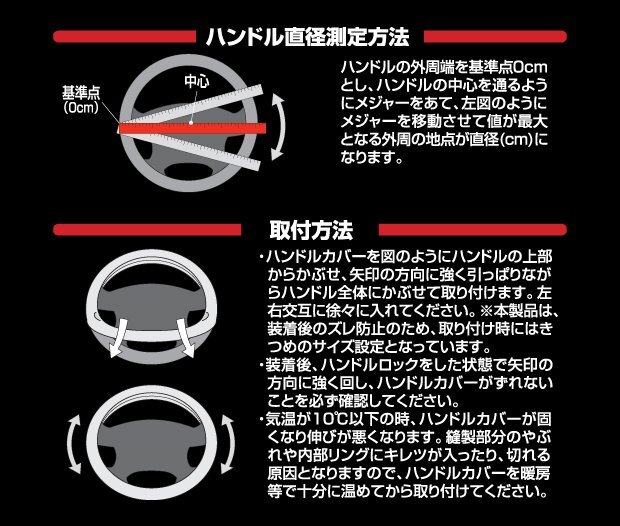 ハンドル直径測定方法

基準点
(0cm)

中心

ハンドルの外周端を基準点0cmとし、ハンドルの中心を通るようにメジャーをあて、左図のようにメジャーを移動させて値が最大となる外周の地点が直径(cm)になります。

取付方法

・ハンドルカバーを図のようにハンドルの上部からかぶせ、矢印の方向に強く引っぱりながらハンドル全体にかぶせて取り付けます。左右交互に徐々に入れてください。※本製品は、装着後のズレ防止のため、取り付け時にはきつめのサイズ設定となっています。
・装着後、ハンドルロックをした状態で矢印の方向に強く回し、ハンドルカバーがずれないことを必ず確認してください。
・気温が10℃以下の時、ハンドルカバーが固くなり伸びが悪くなります。縫製部分のやぶれや内部リングにキレツが入ったり、切れる原因となりますので、ハンドルカバーを暖房等で十分に温めてから取り付けてください。