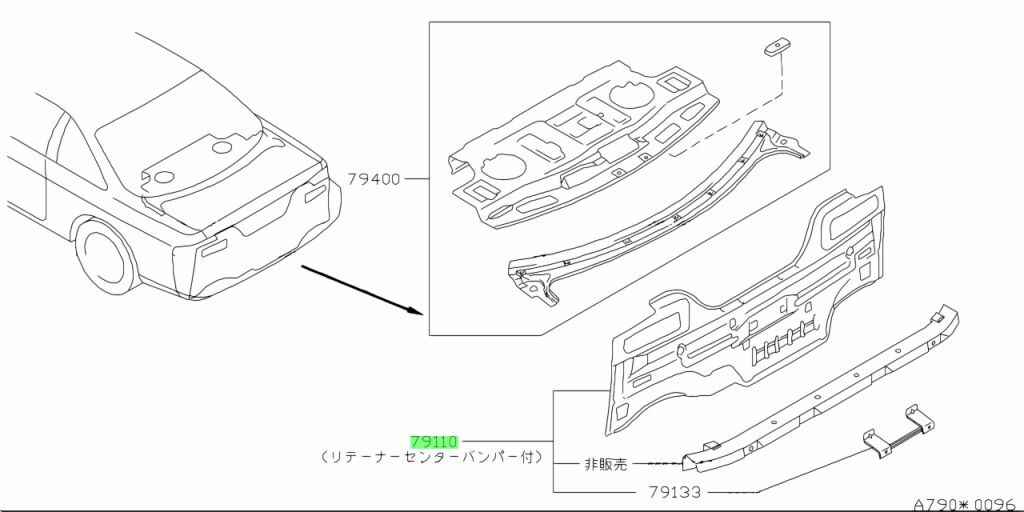 79400

79110
(リテーナーセンターバンパー付)

非販売

79133

A790＊0096