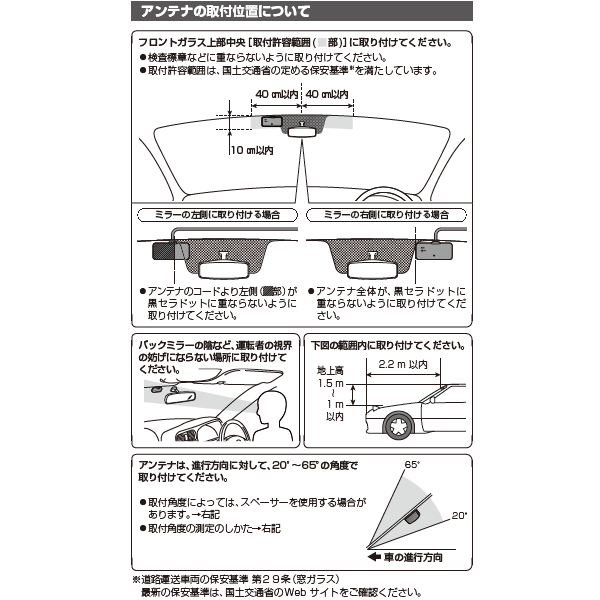 アンテナの取付位置について

フロントガラス上部中央［取付許容範囲（　部）］に取り付けてください。
●検査標章などに重ならないように取り付けてください。
●取付許容範囲は、国土交通省の定める保安基準※を満たしています。

40 ㎝以内　40 ㎝以内

10 ㎝以内

ミラーの左側に取り付ける場合

●アンテナのコードより左側（　部）が黒セラドットに重ならないように取り付けてください。

ミラーの右側に取り付ける場合

●アンテナ全体が、黒セラドットに重ならないように取り付けてください。

バックミラーの陰など、運転者の視界の妨げにならない場所に取り付けてください。

下図の範囲内に取り付けてください。

2.2 m 以内

地上高
1.5 m
～
1 m
以内

アンテナは、進行方向に対して、20°～65°の角度で取り付けてください。

●取付角度によっては、スペーサーを使用する場合があります。→右記
●取付角度の測定のしかた→右記

65°
20°
車の進行方向

※道路運送車両の保安基準 第２９条（窓ガラス）
最新の保安基準は、国土交通省のWeb サイトをご確認ください。