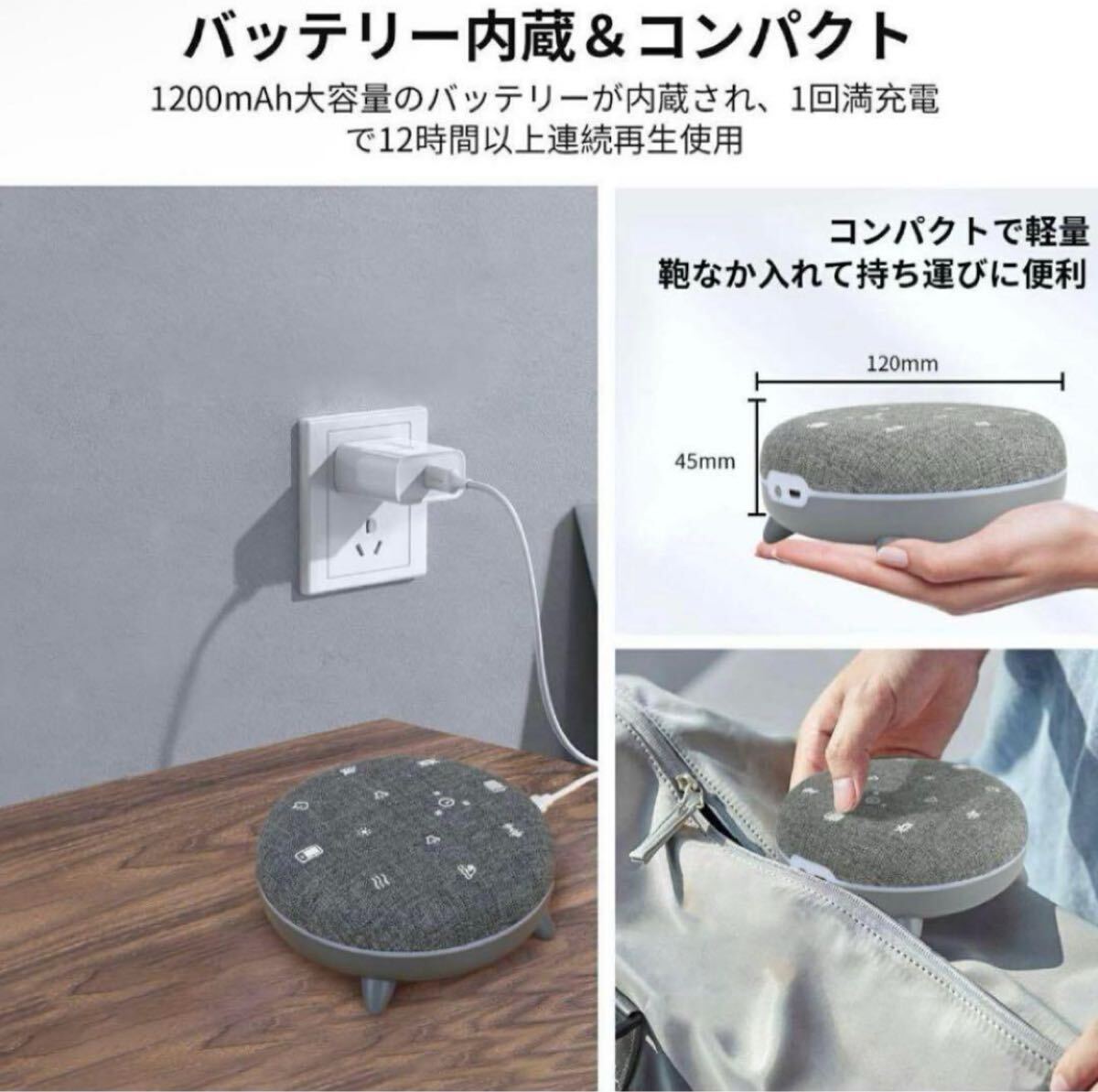 バッテリー内蔵＆コンパクト

1200mAh大容量のバッテリーが内蔵され、1回満充電で12時間以上連続再生使用

コンパクトで軽量
鞄なか入れて持ち運びに便利

120mm

45mm