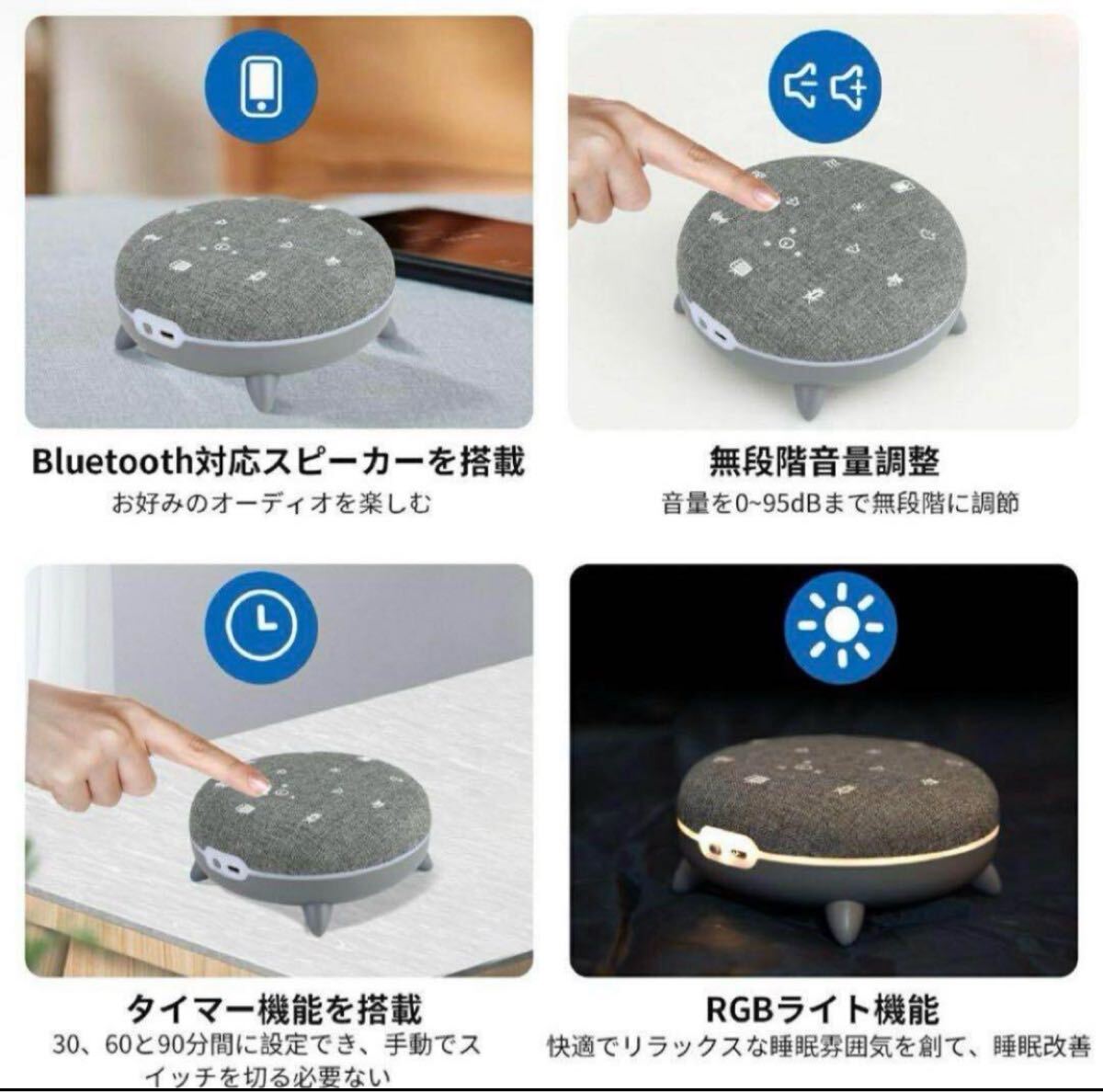 Bluetooth対応スピーカーを搭載
お好みのオーディオを楽しむ

無段階音量調整
音量を0~95dBまで無段階に調節

タイマー機能を搭載
30、60と90分間に設定でき、手動でスイッチを切る必要ない

RGBライト機能
快適でリラックスな睡眠雰囲気を創て、睡眠改善