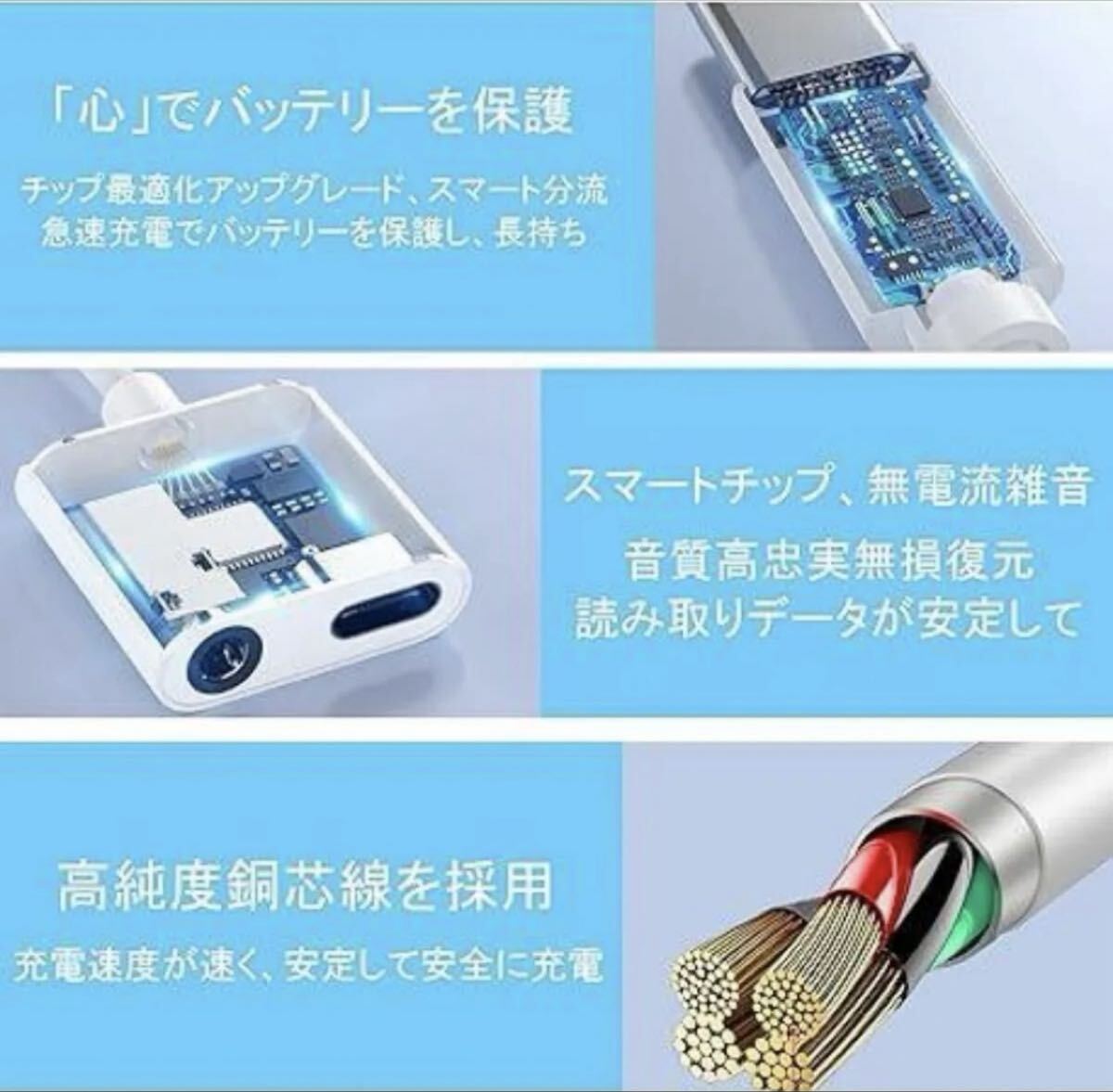 「心」でバッテリーを保護

チップ最適化アップグレード、スマート分流
急速充電でバッテリーを保護し、長持ち

スマートチップ、無電流雑音

音質高忠実無損復元
読み取りデータが安定して

高純度銅芯線を採用

充電速度が速く、安定して安全に充電