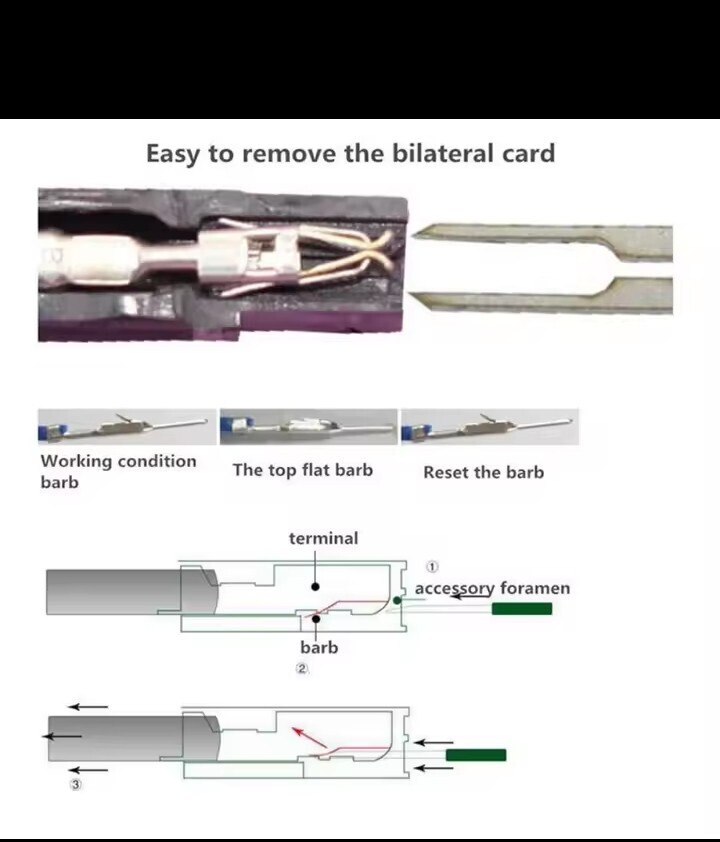 Easy to remove the bilateral card

Working condition barb

The top flat barb

Reset the barb

terminal

①

accessory foramen

barb

②

③