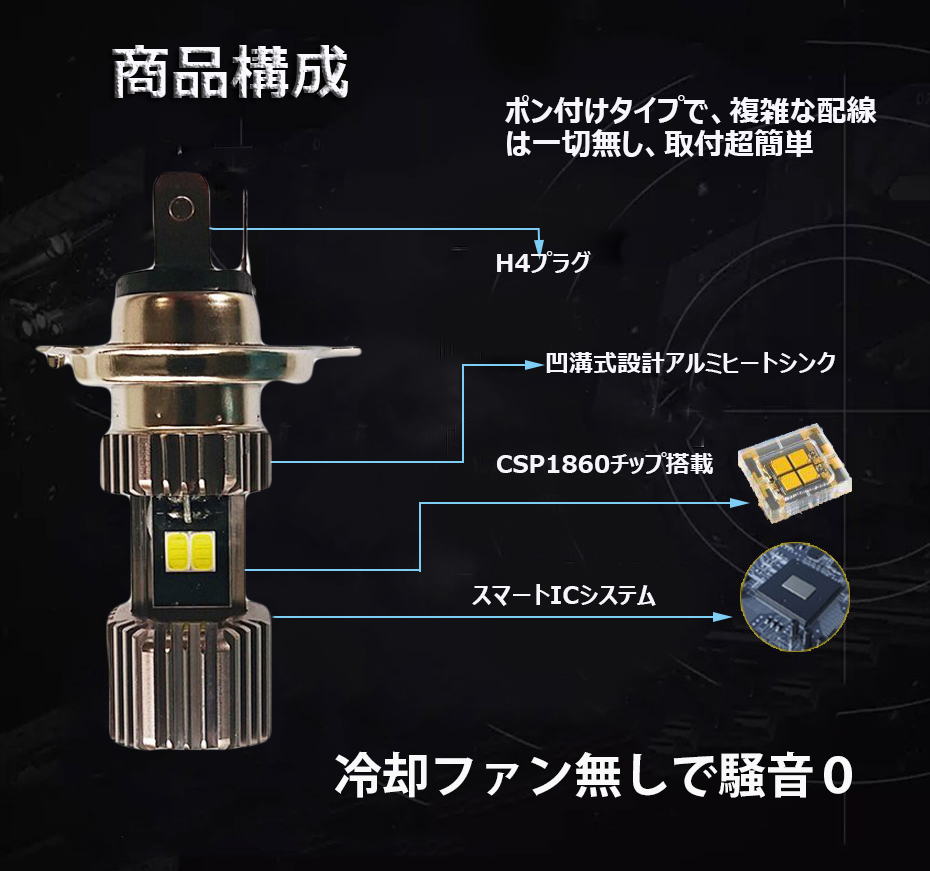 商品構成

ポン付けタイプで、複雑な配線は一切無し、取付超簡単

H4プラグ

凹溝式設計アルミヒートシンク

CSP1860チップ搭載

スマートICシステム

冷却ファン無しで騒音０