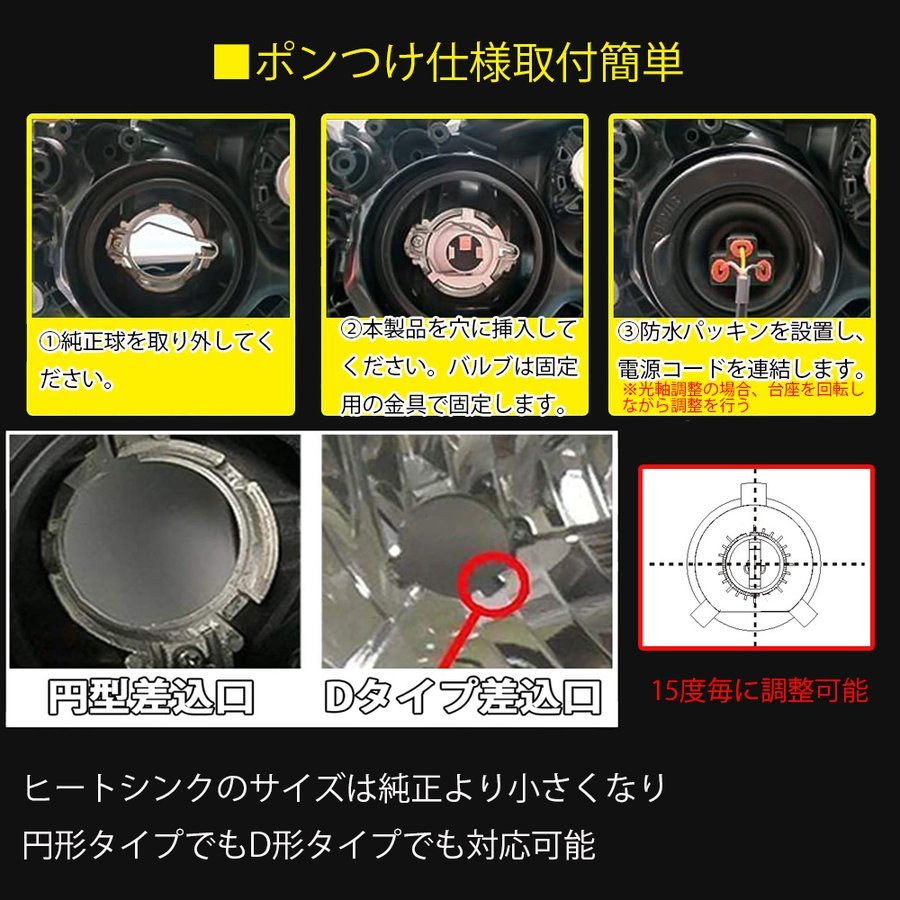 ■ポンつけ仕様取付簡単

①純正球を取り外してください。

②本製品を穴に挿入してください。バルブは固定用の金具で固定します。

③防水パッキンを設置し、電源コードを連結します。
※光軸調整の場合、台座を回転しながら調整を行う

円型差込口

Dタイプ差込口

15度毎に調整可能

ヒートシンクのサイズは純正より小さくなり
円形タイプでもD形タイプでも対応可能