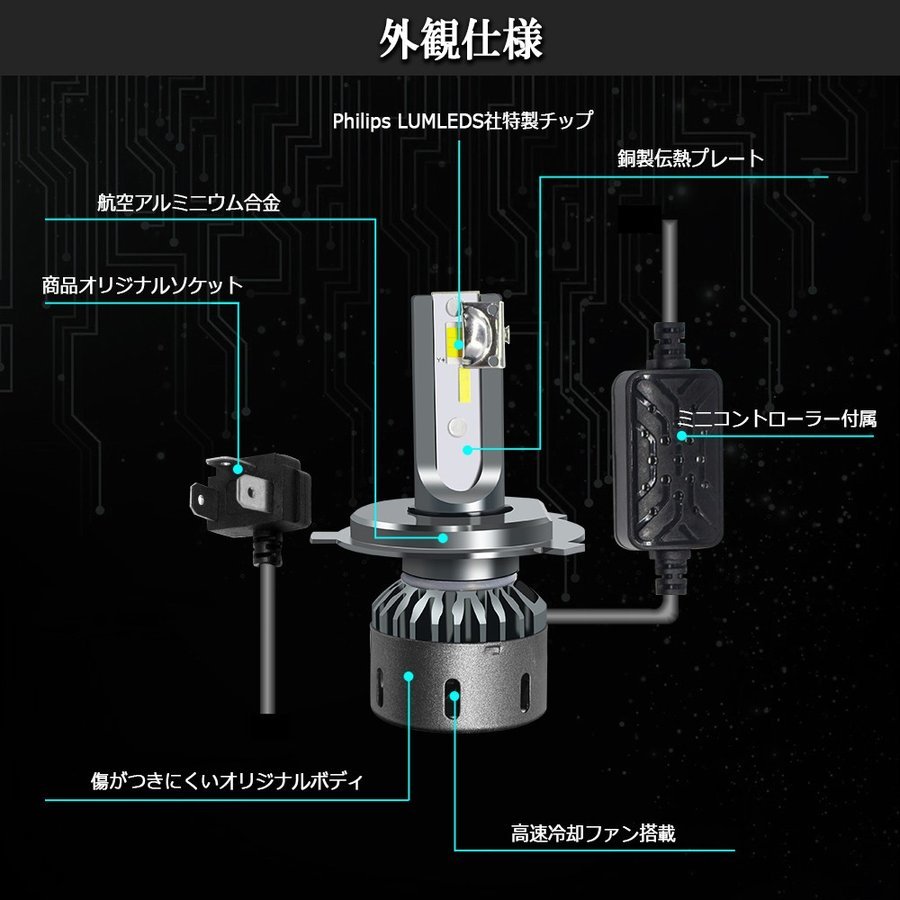 外観仕様

Philips LUMLEDS社特製チップ

銅製伝熱プレート

航空アルミニウム合金

商品オリジナルソケット

ミニコントローラー付属

傷がつきにくいオリジナルボディ

高速冷却ファン搭載