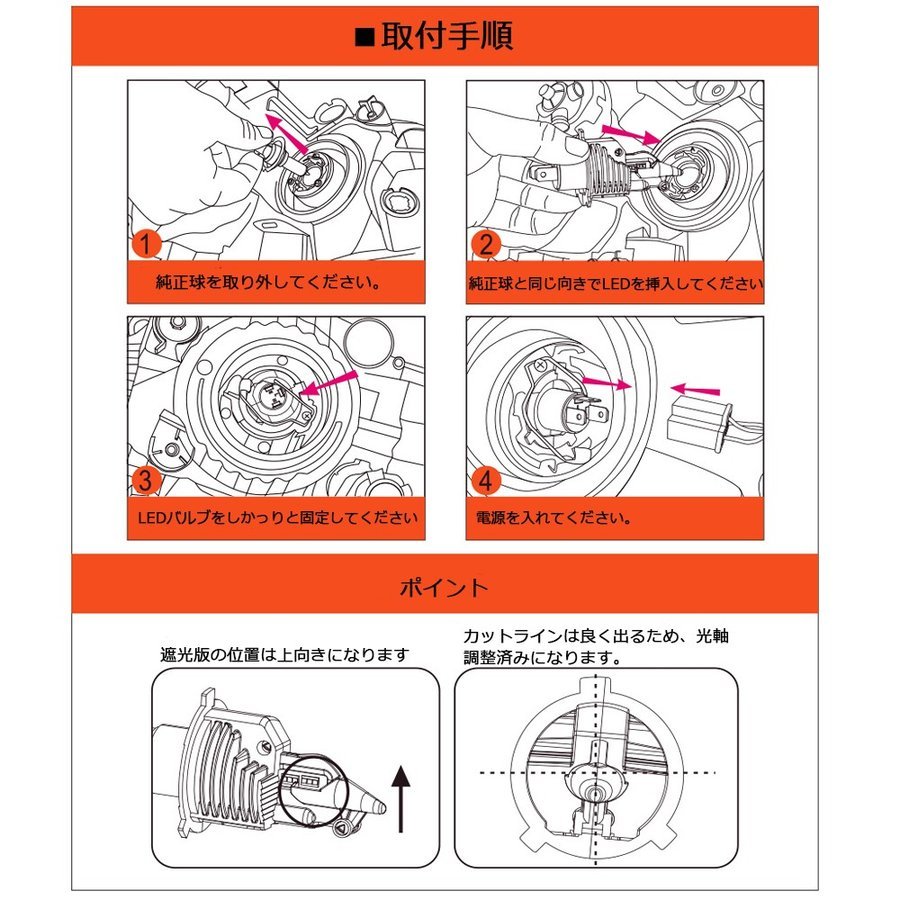 ■取付手順

1
純正球を取り外してください。

2
純正球と同じ向きでLEDを挿入してください

3
LEDバルブをしかっりと固定してください

4
電源を入れてください。

ポイント

遮光版の位置は上向きになります

カットラインは良く出るため、光軸調整済みになります。