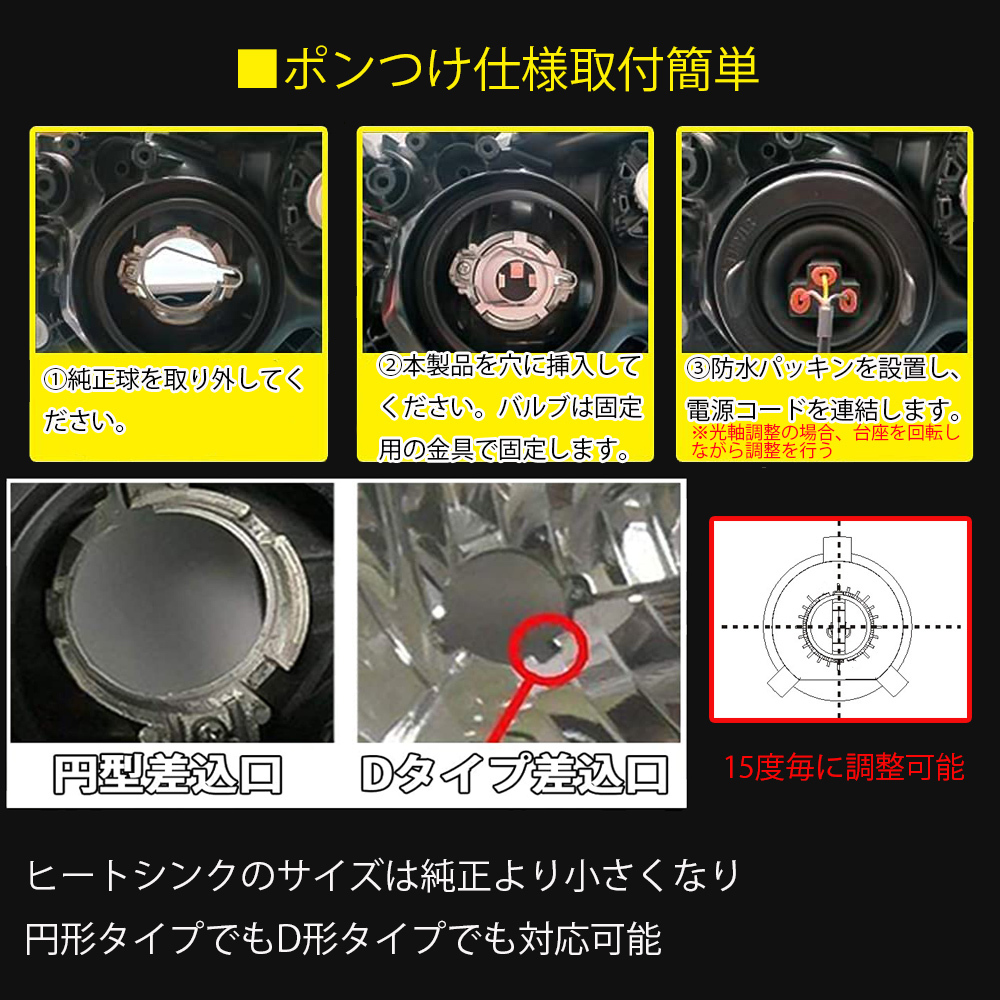 ■ポンつけ仕様取付簡単

①純正球を取り外してください。

②本製品を穴に挿入してください。バルブは固定用の金具で固定します。

③防水パッキンを設置し、電源コードを連結します。
※光軸調整の場合、台座を回転しながら調整を行う

円型差込口

Dタイプ差込口

15度毎に調整可能

ヒートシンクのサイズは純正より小さくなり
円形タイプでもD形タイプでも対応可能