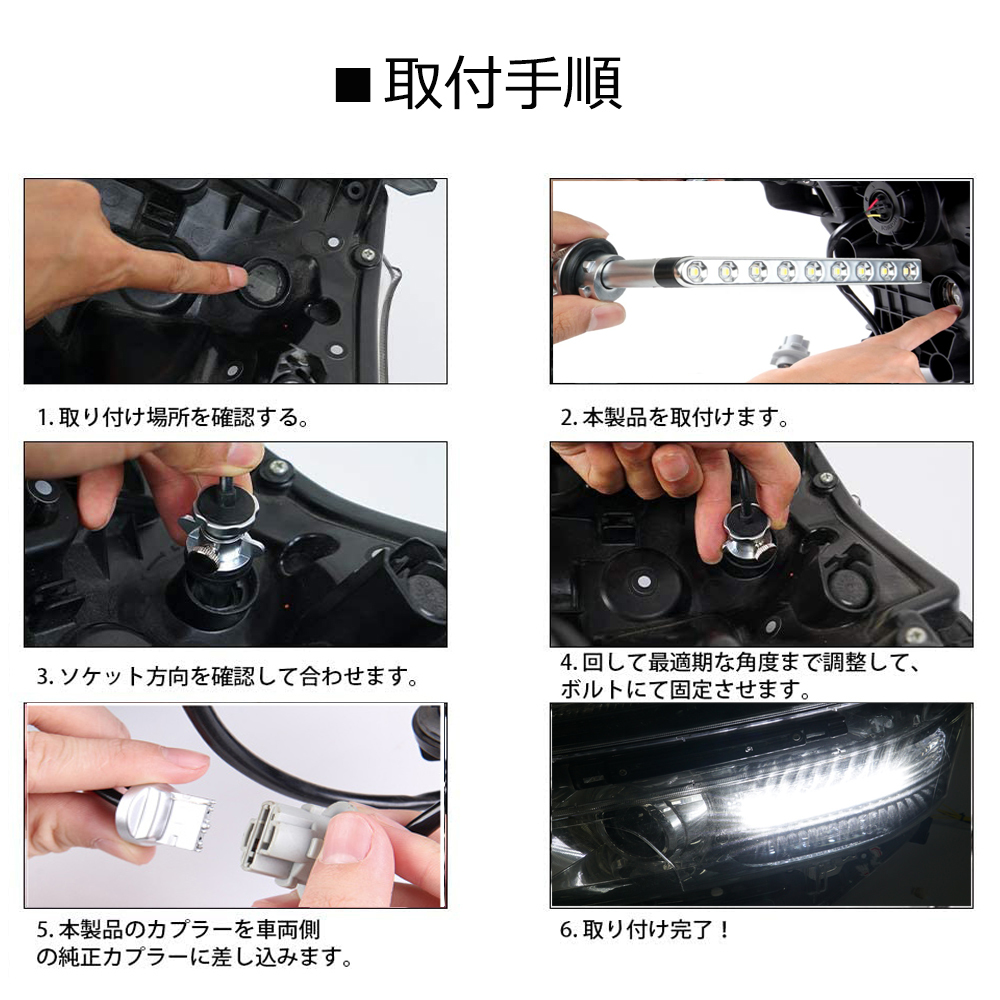 ■取付手順

1. 取り付け場所を確認する。

2. 本製品を取付けます。

3. ソケット方向を確認して合わせます。

4. 回して最適期な角度まで調整して、ボルトにて固定させます。

5. 本製品のカプラーを車両側の純正カプラーに差し込みます。

6. 取り付け完了！