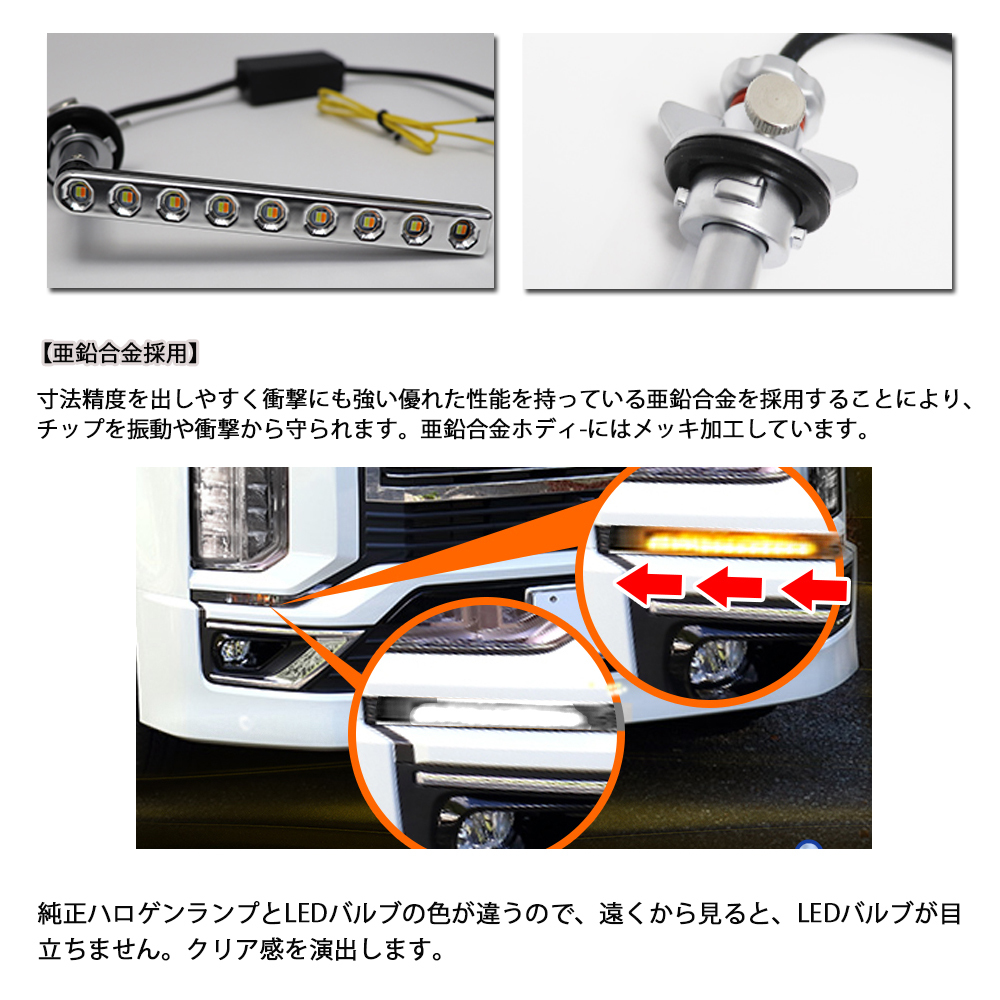 【亜鉛合金採用】

寸法精度を出しやすく衝撃にも強い優れた性能を持っている亜鉛合金を採用することにより、チップを振動や衝撃から守られます。亜鉛合金ホディ-にはメッキ加工しています。

純正ハロゲンランプとLEDバルブの色が違うので、遠くから見ると、LEDバルブが目立ちません。クリア感を演出します。