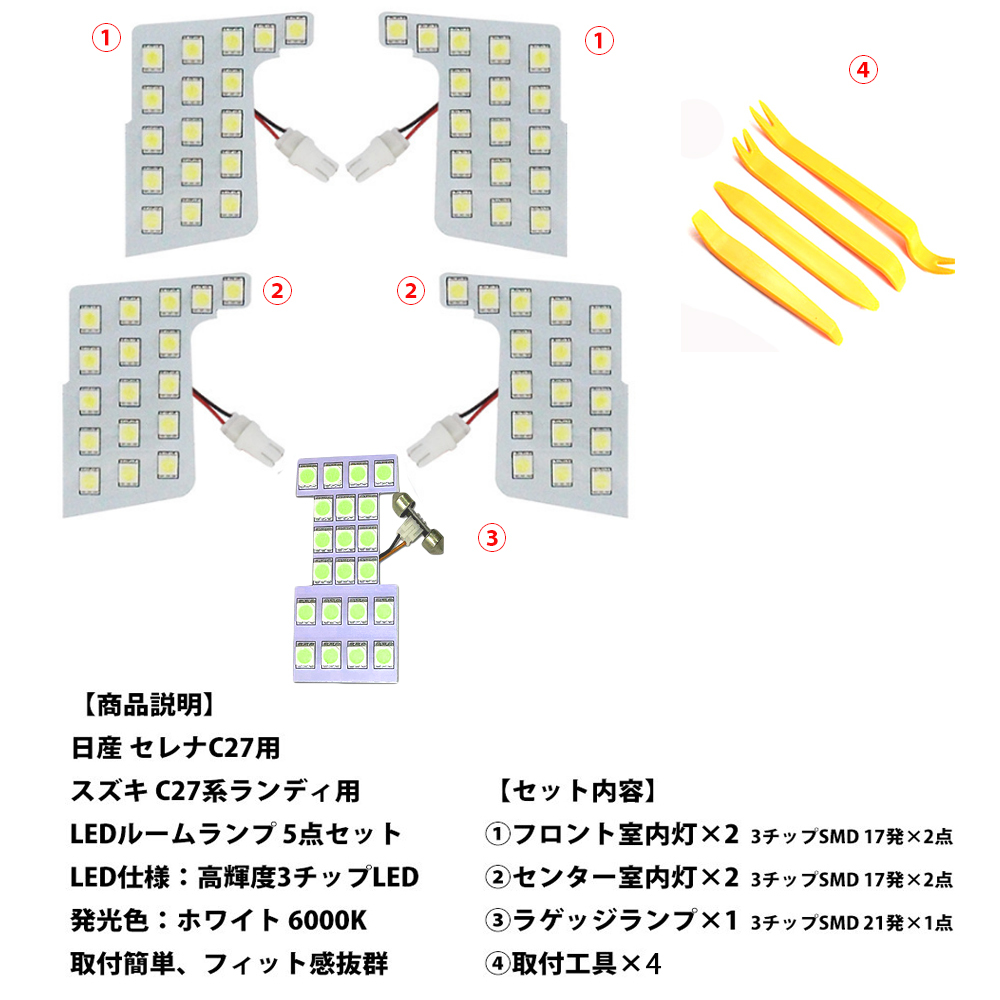 ①

①

④

②

②

③

【商品説明】

日産 セレナC27用

スズキ C27系ランディ用

LEDルームランプ 5点セット

LED仕様：高輝度3チップLED

発光色：ホワイト 6000K

取付簡単、フィット感抜群

【セット内容】

①フロント室内灯×2 3チップSMD 17発×2点

②センター室内灯×2 3チップSMD 17発×2点

③ラゲッジランプ×1 3チップSMD 21発×1点

④取付工具×4