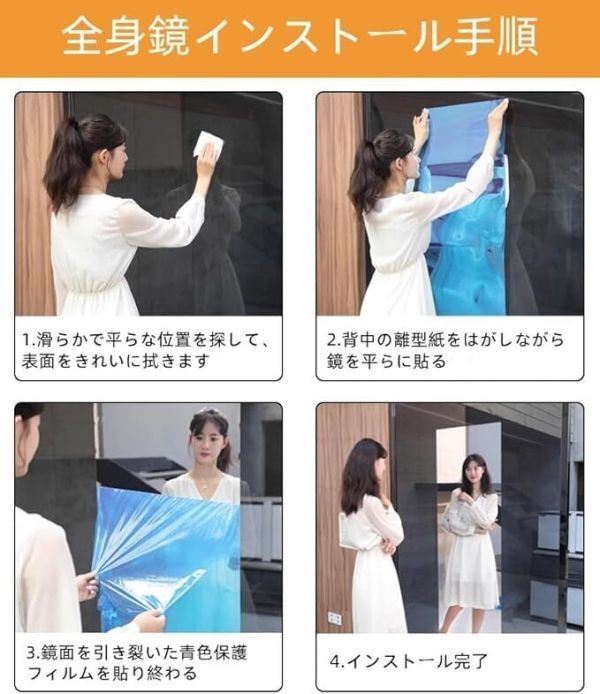 全身鏡インストール手順

1.滑らかで平らな位置を探して、表面をきれいに拭きます

2.背中の離型紙をはがしながら鏡を平らに貼る

3.鏡面を引き裂いた青色保護フィルムを貼り終わる

4.インストール完了