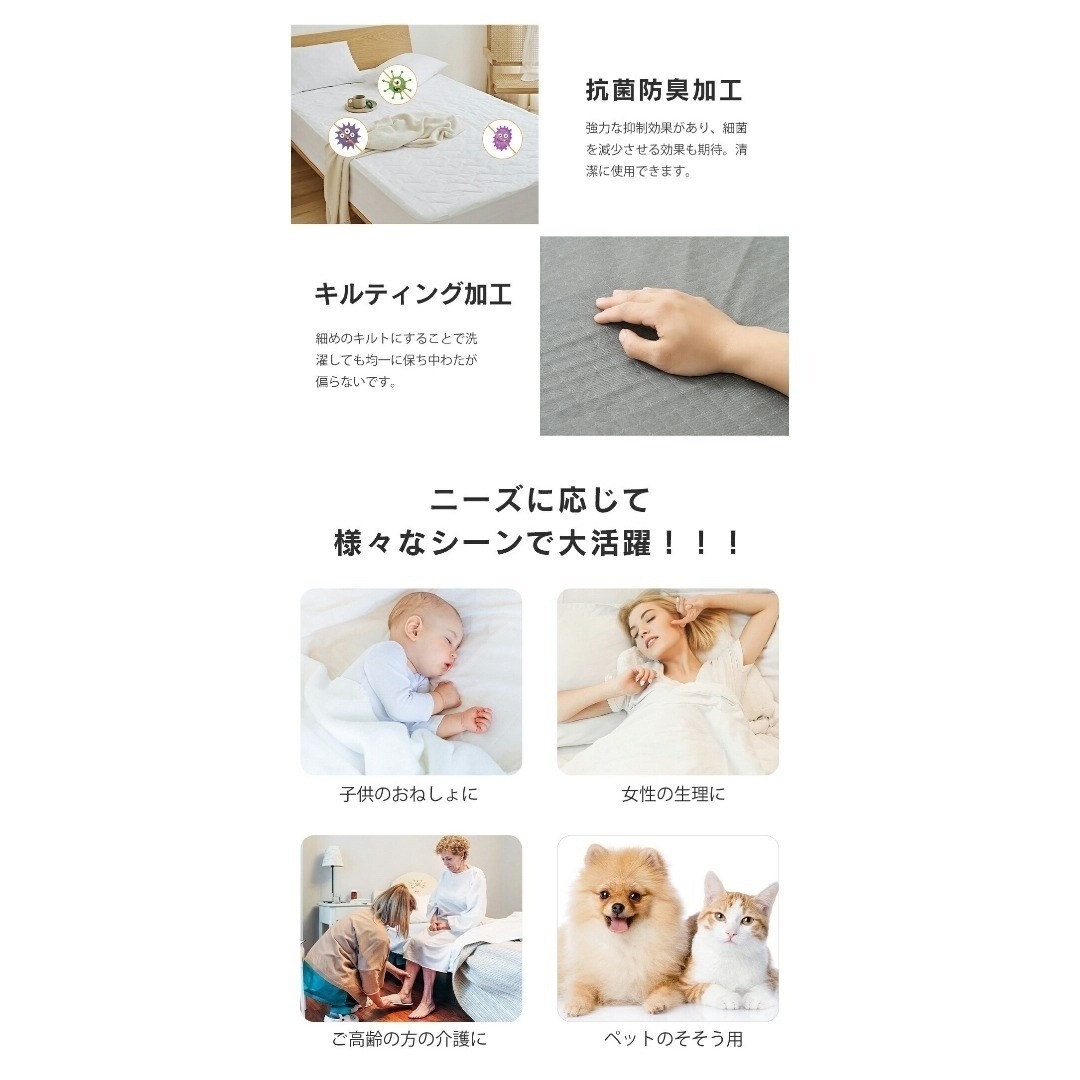 抗菌防臭加工

強力な抑制効果があり、細菌を減少させる効果も期待。清潔に使用できます。

キルティング加工

細めのキルトにすることで洗濯しても均一に保ち中わたが偏らないです。

ニーズに応じて
様々なシーンで大活躍！！！

子供のおねしょに

女性の生理に

ご高齢の方の介護に

ペットのそそう用