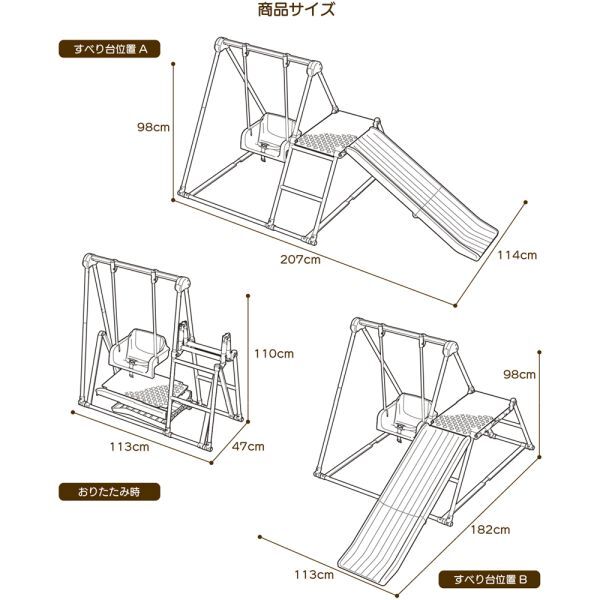 商品サイズ

すべり台位置 A

98cm

207cm

114cm

110cm

113cm

47cm

おりたたみ時

98cm

182cm

113cm

すべり台位置 B