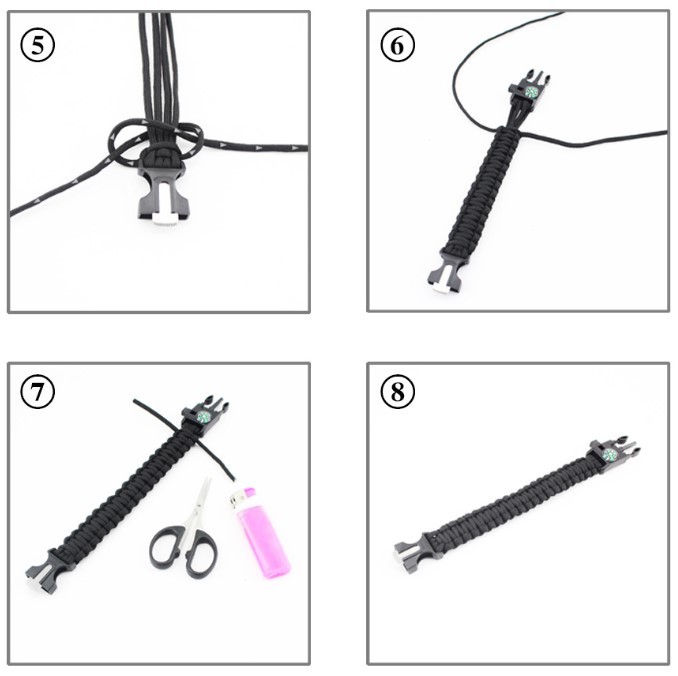 ⑤

⑥

⑦

⑧