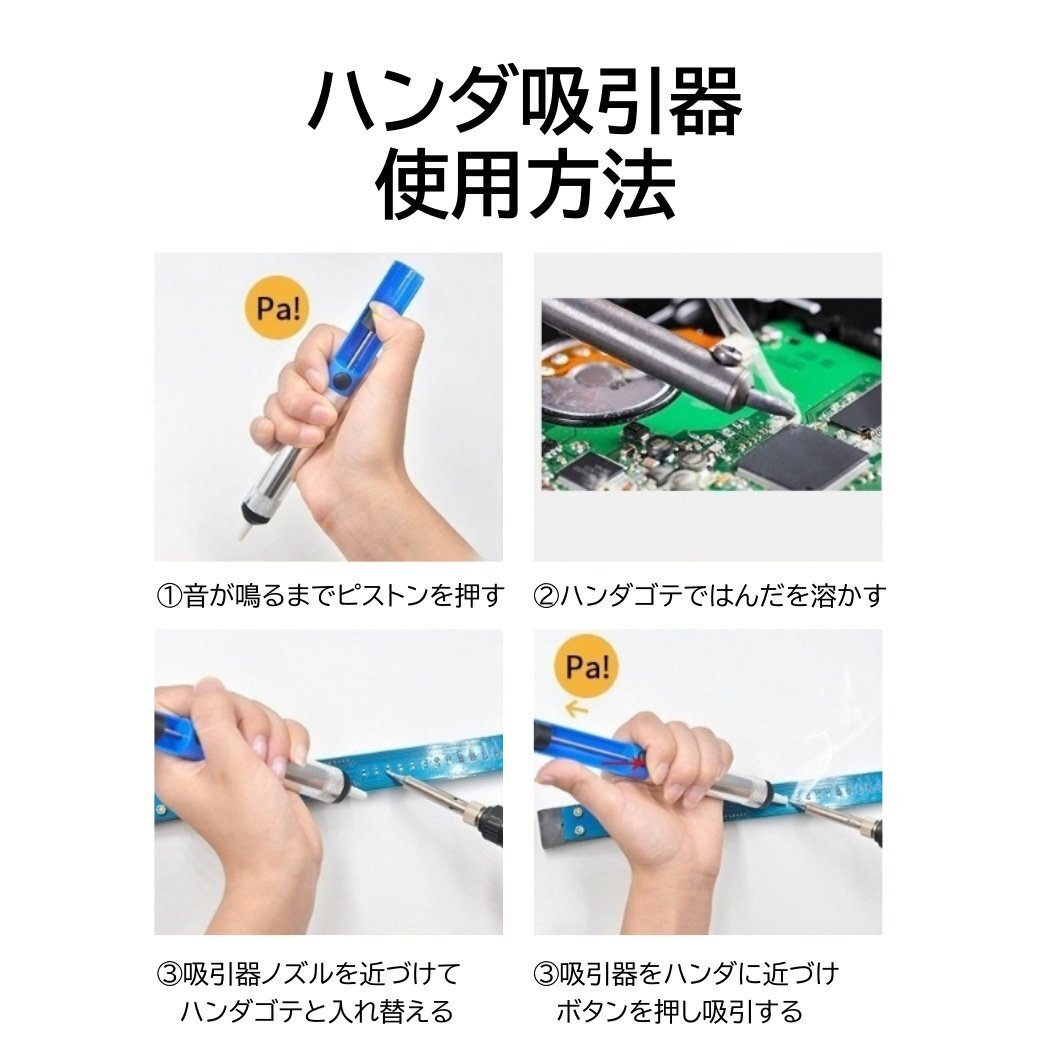 ハンダ吸引器
使用方法

Pa!

①音が鳴るまでピストンを押す

②ハンダゴテではんだを溶かす

③吸引器ノズルを近づけて
ハンダゴテと入れ替える

Pa!

③吸引器をハンダに近づけ
ボタンを押し吸引する