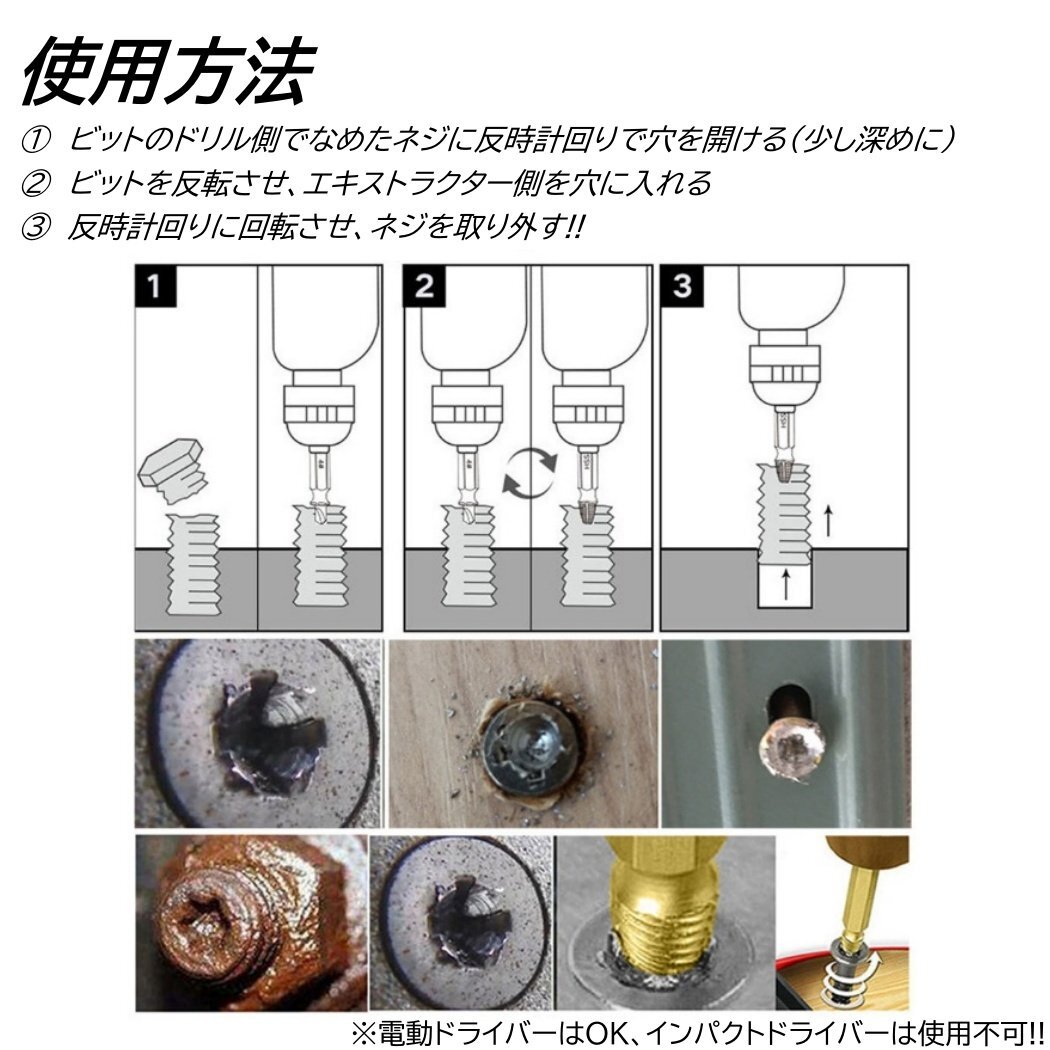 使用方法
① ビットのドリル側でなめたネジに反時計回りで穴を開ける（少し深めに）
② ビットを反転させ、エキストラクター側を穴に入れる
③ 反時計回りに回転させ、ネジを取り外す!!

1

2

3

※電動ドライバーはOK、インパクトドライバーは使用不可!!