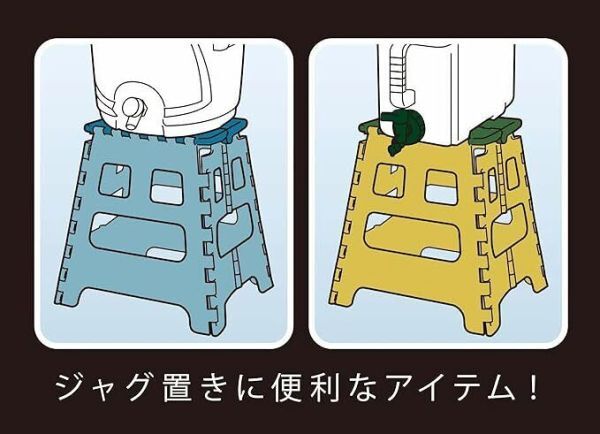 ジャグ置きに便利なアイテム！