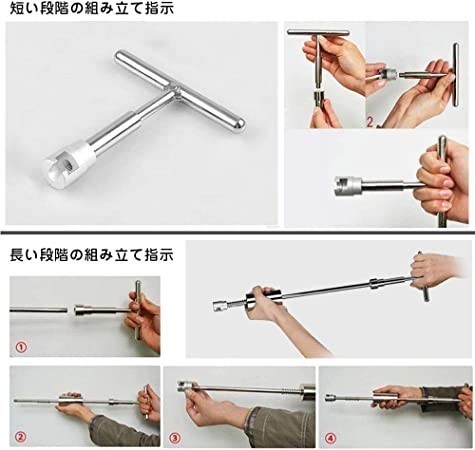 短い段階の組み立て指示

2

長い段階の組み立て指示

①

②

③

④