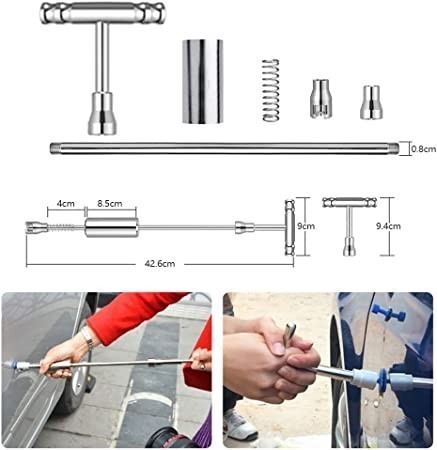 0.8cm

4cm
8.5cm
9cm
9.4cm
42.6cm