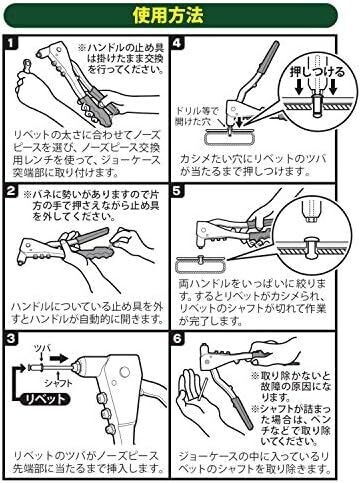 使用方法

1
※ハンドルの止め具は掛けたまま交換を行ってください。

リベットの太さに合わせてノーズピースを選び、ノーズピース交換用レンチを使って、ジョーケース突端部に取り付けます。

2
※バネに勢いがありますので片方の手で押さえながら止め具を外してください。

ハンドルについている止め具を外すとハンドルが自動的に開きます。

3
ツバ
シャフト
リベット

リベットのツバがノーズピース先端部に当たるまで挿入します。

4
押しつける
ドリル等で開けた穴

カシメたい穴にリベットのツバが当たるまで押しつけます。

5
両ハンドルをいっぱいに絞ります。するとリベットがカシメられ、リベットのシャフトが切れて作業が完了します。

6
※取り除かないと故障の原因になります。
※シャフトが詰まった場合は、ペンチなどで取り除いてください。

ジョーケースの中に入っているリベットのシャフトを取り除きます。