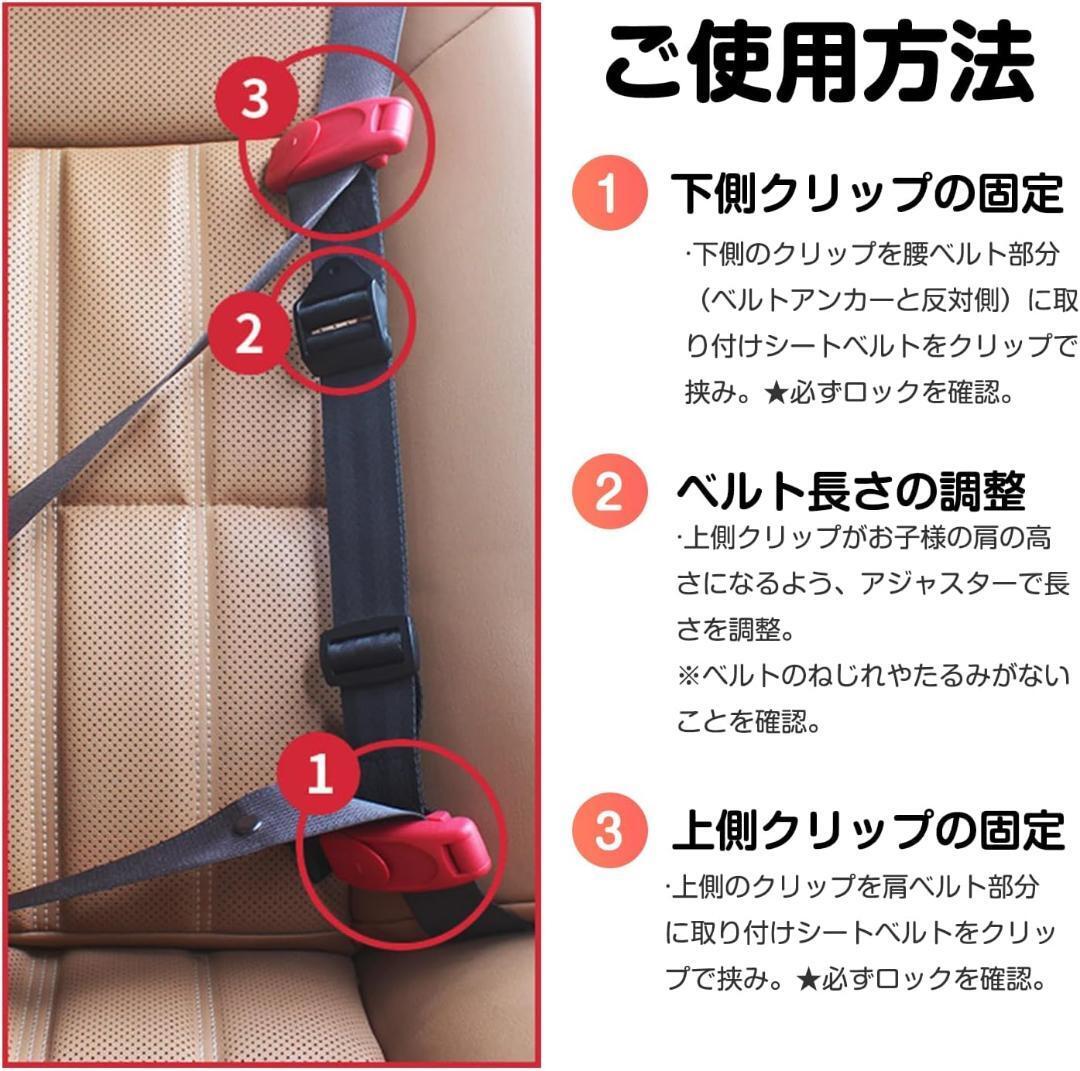 3

2

1

ご使用方法

1 下側クリップの固定

·下側のクリップを腰ベルト部分（ベルトアンカーと反対側）に取り付けシートベルトをクリップで挟み。★必ずロックを確認。

2 ベルト長さの調整

·上側クリップがお子様の肩の高さになるよう、アジャスターで長さを調整。
※ベルトのねじれやたるみがないことを確認。

3 上側クリップの固定

·上側のクリップを肩ベルト部分に取り付けシートベルトをクリップで挟み。★必ずロックを確認。