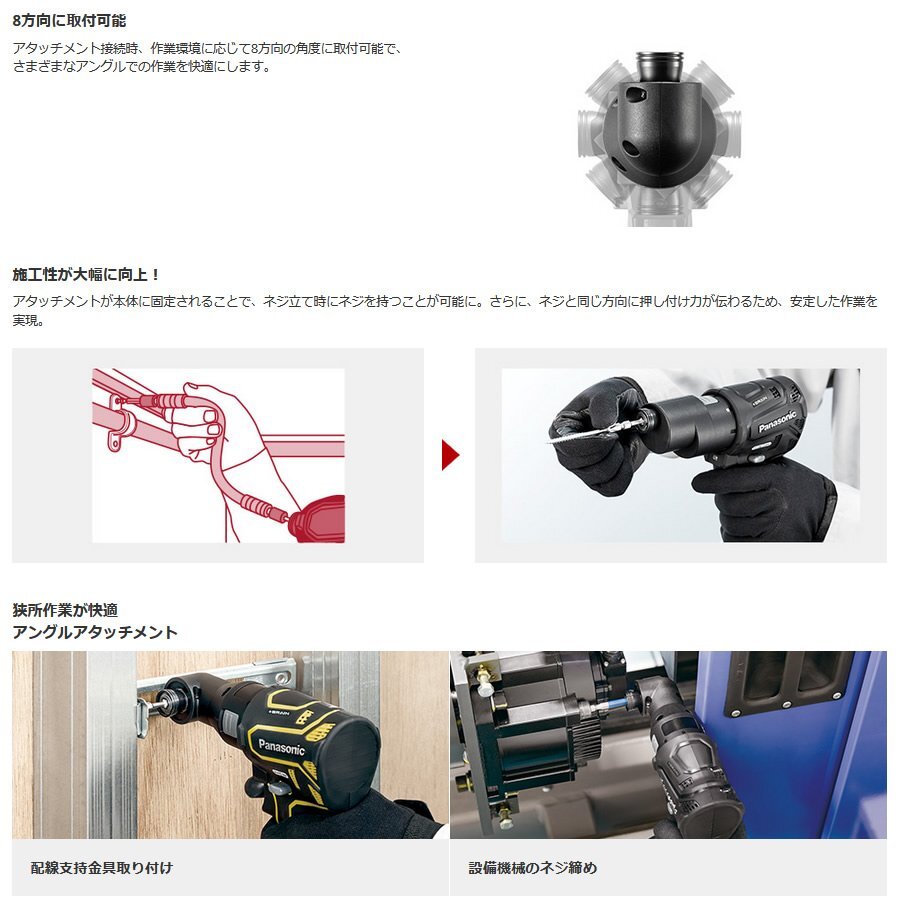 8方向に取付可能

アタッチメント接続時、作業環境に応じて8方向の角度に取付可能で、さまざまなアングルでの作業を快適にします。

施工性が大幅に向上！

アタッチメントが本体に固定されることで、ネジ立て時にネジを持つことが可能に。さらに、ネジと同じ方向に押し付け力が伝わるため、安定した作業を実現。

Panasonic

狭所作業が快適
アングルアタッチメント

Panasonic

配線支持金具取り付け

設備機械のネジ締め