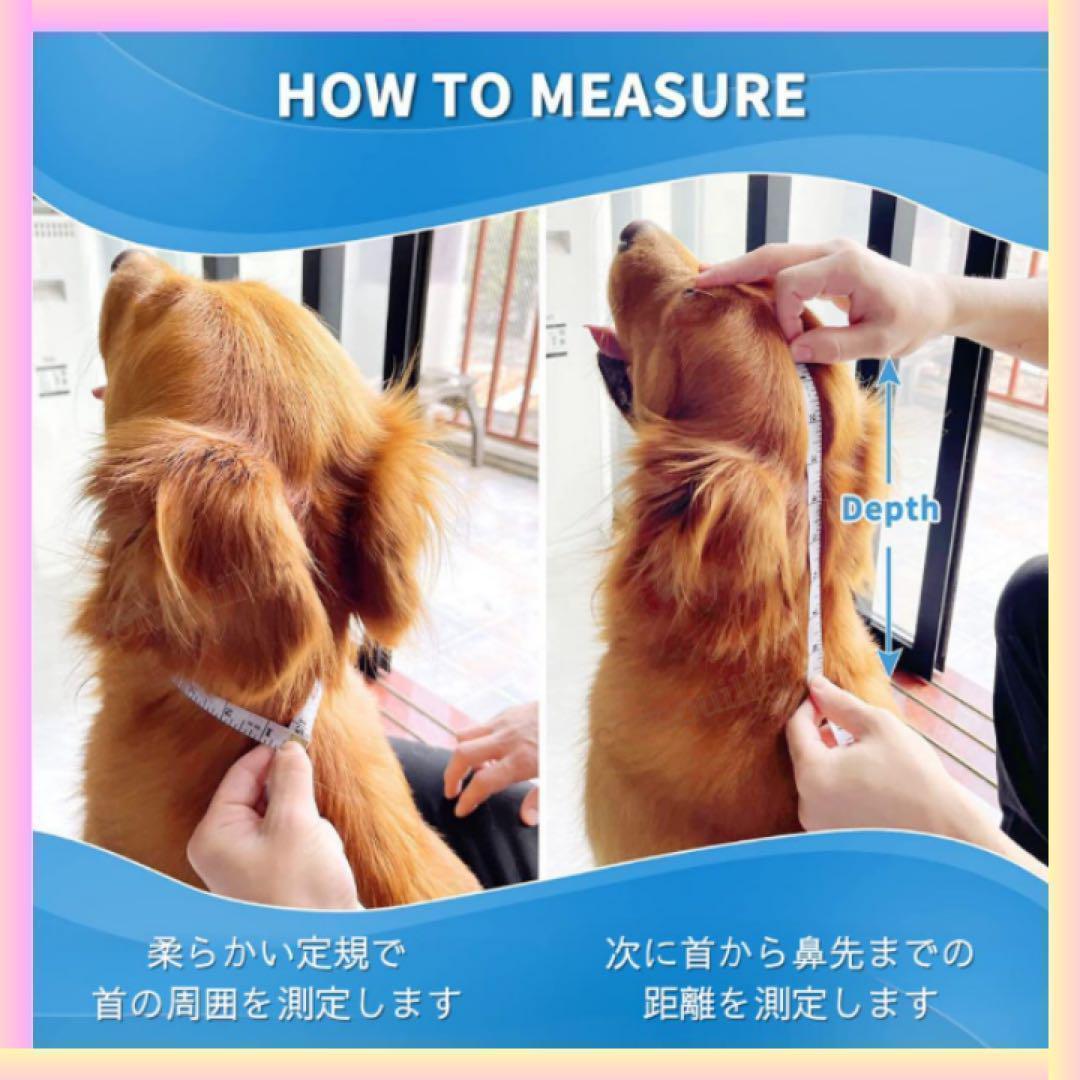 HOW TO MEASURE

Depth

柔らかい定規で
首の周囲を測定します

次に首から鼻先までの
距離を測定します