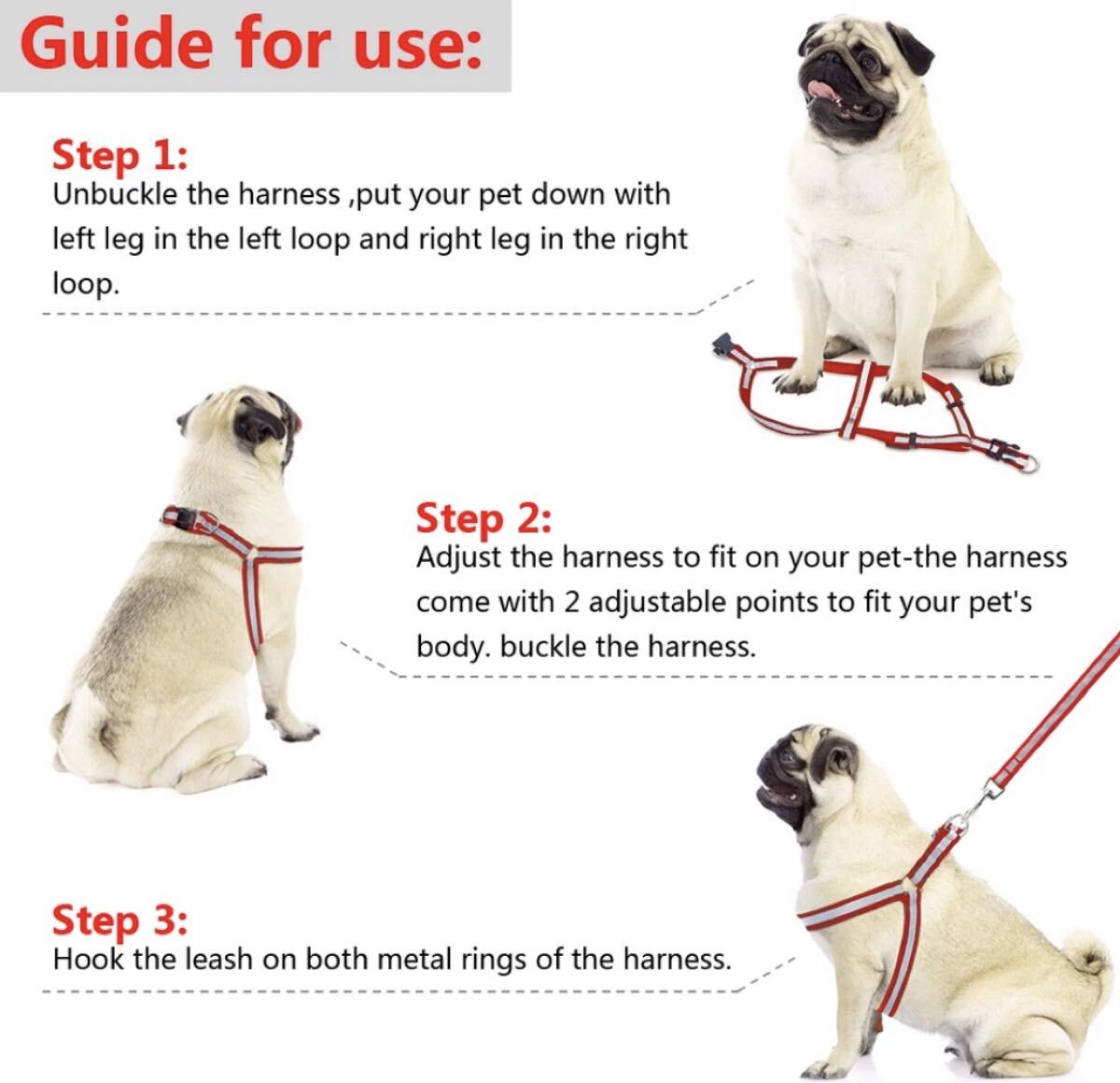 Guide for use:

Step 1:
Unbuckle the harness ,put your pet down with left leg in the left loop and right leg in the right loop.

Step 2:
Adjust the harness to fit on your pet-the harness come with 2 adjustable points to fit your pet's body. buckle the harness.

Step 3:
Hook the leash on both metal rings of the harness.