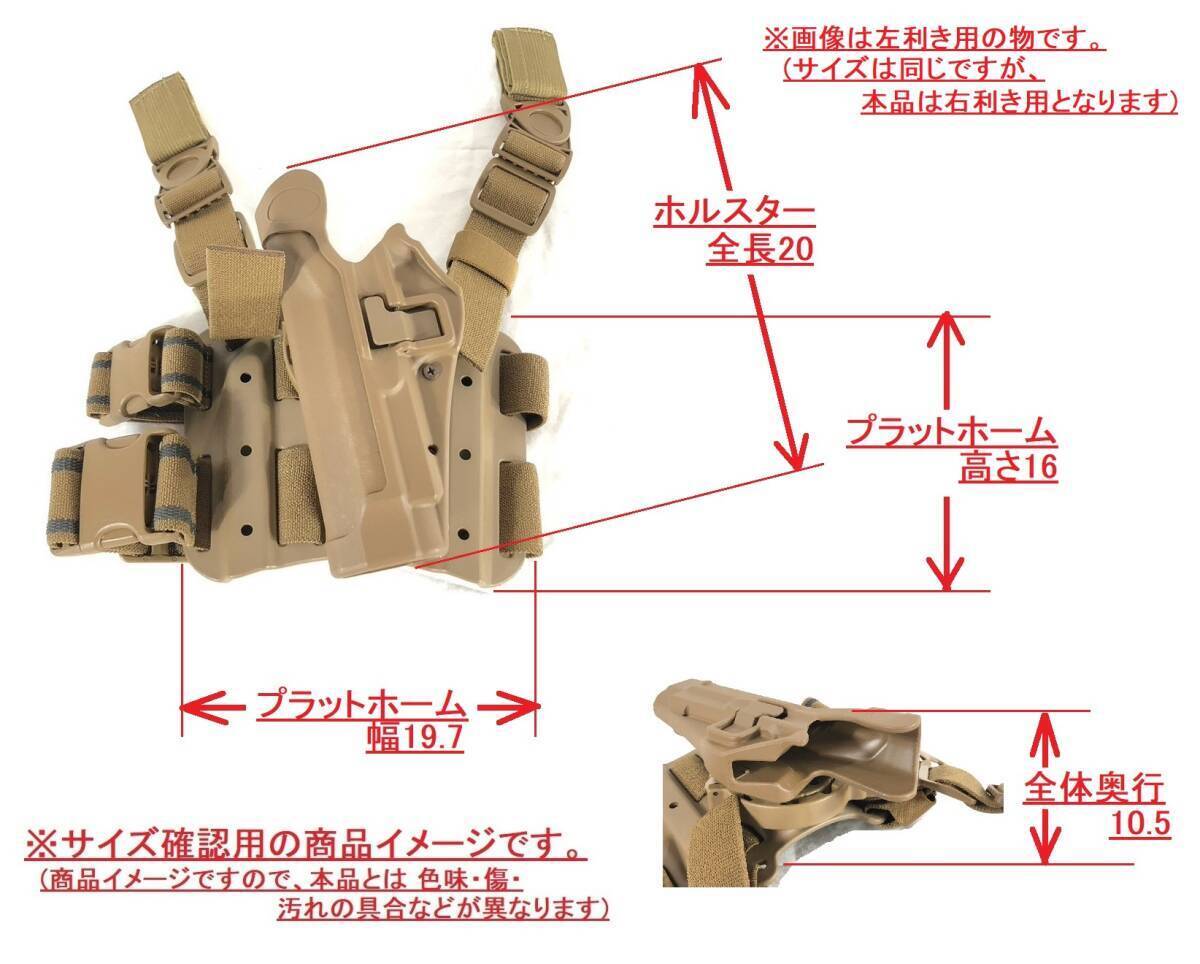 ※画像は左利き用の物です。
（サイズは同じですが、
本品は右利き用となります）

ホルスター
全長20

プラットホーム
高さ16

プラットホーム
幅19.7

全体奥行
10.5

※サイズ確認用の商品イメージです。
（商品イメージですので、本品とは 色味・傷・
汚れの具合などが異なります）