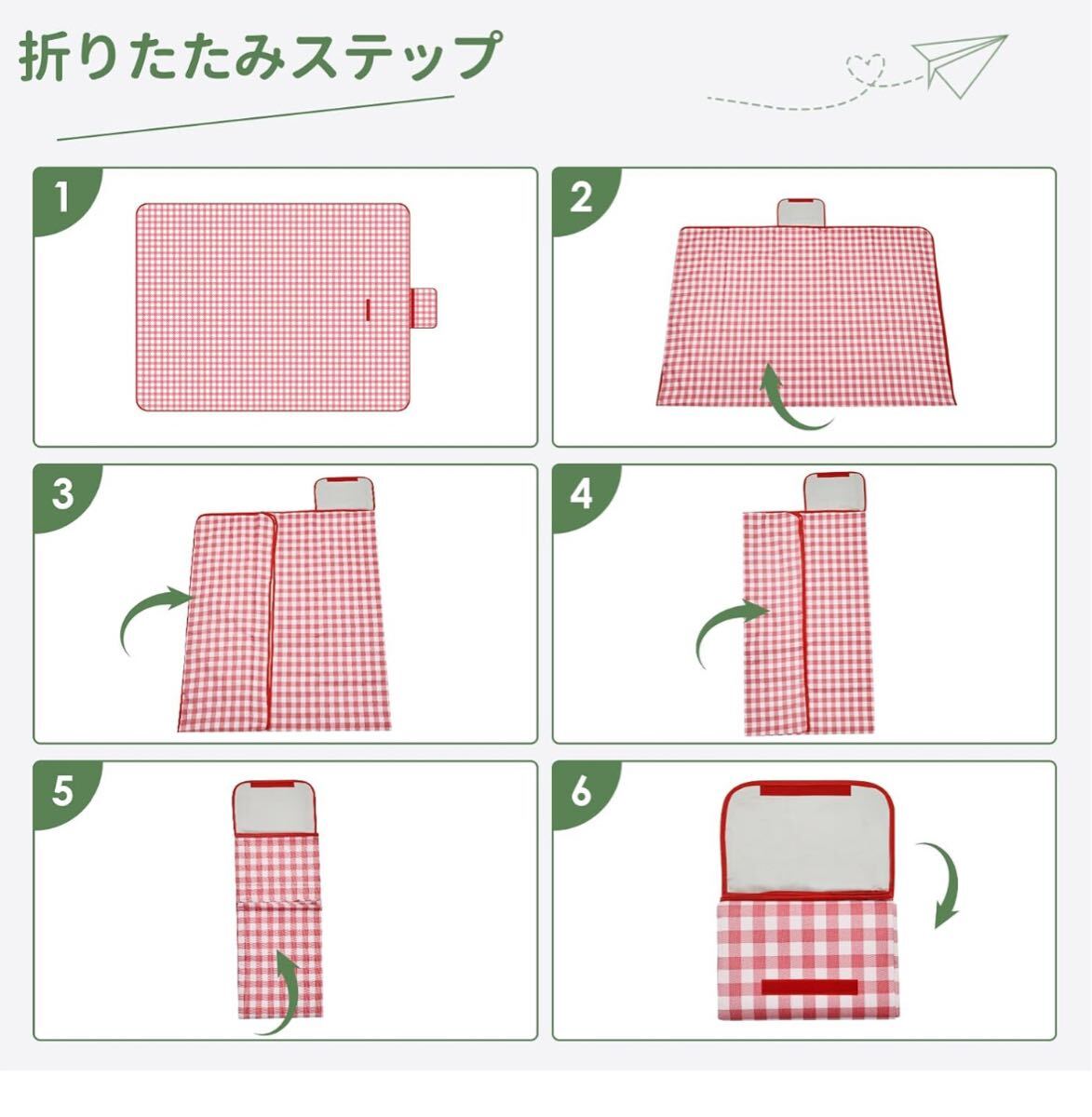 折りたたみステップ

1

2

3

4

5

6