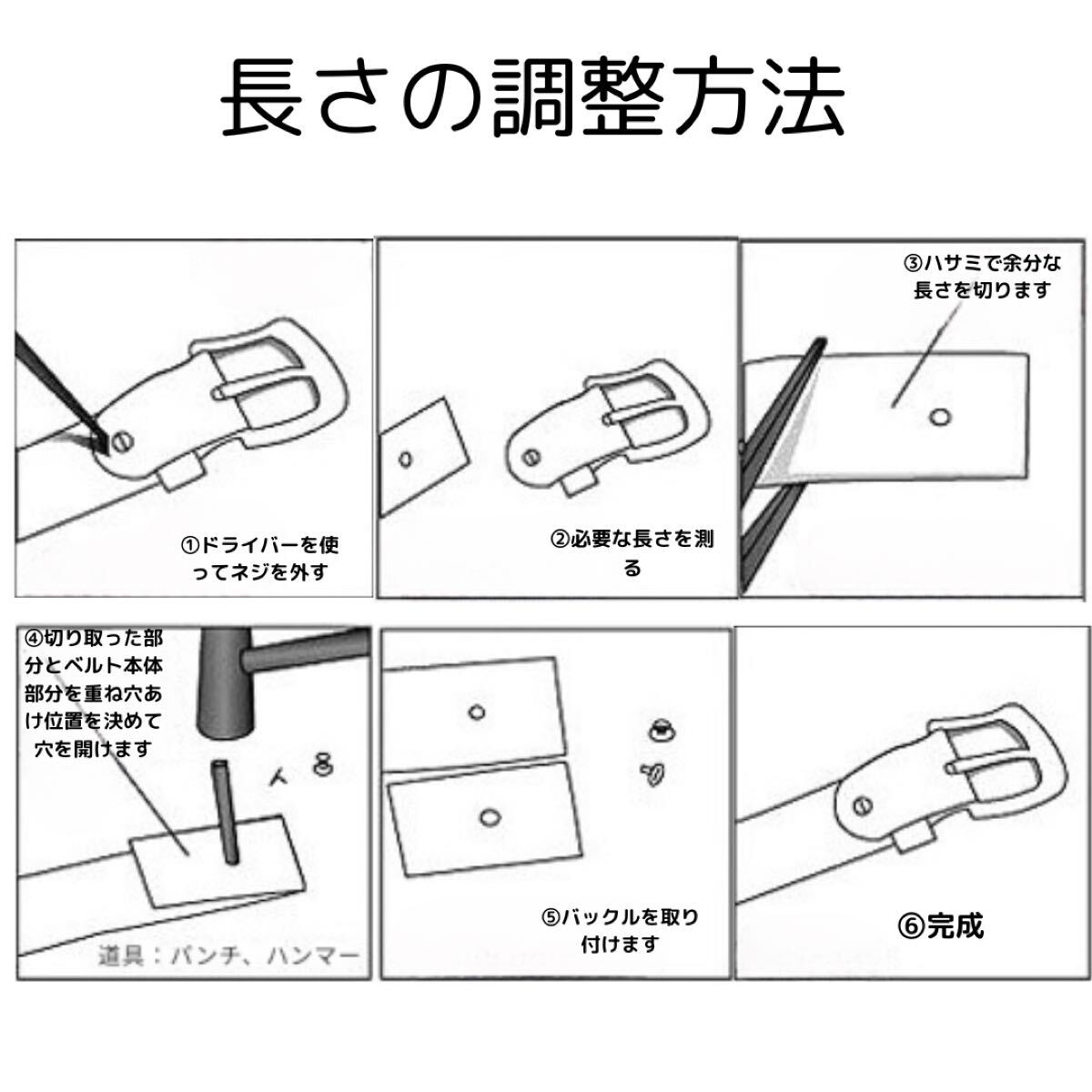 長さの調整方法

①ドライバーを使ってネジを外す

②必要な長さを測る

③ハサミで余分な長さを切ります

④切り取った部分とベルト本体部分を重ね穴あけ位置を決めて穴を開けます

道具：パンチ、ハンマー

⑤バックルを取り付けます

⑥完成