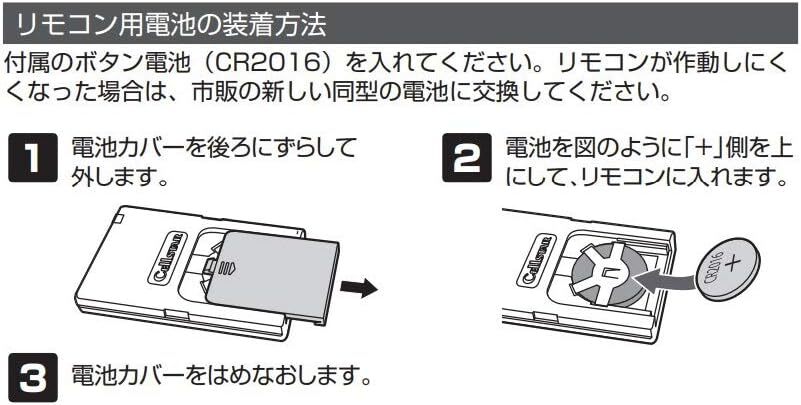 リモコン用電池の装着方法

付属のボタン電池（CR2016）を入れてください。リモコンが作動しにくくなった場合は、市販の新しい同型の電池に交換してください。

1 電池カバーを後ろにずらして外します。

Cellstar

2 電池を図のように「+」側を上にして、リモコンに入れます。

Cellstar

CR2016 +

3 電池カバーをはめなおします。