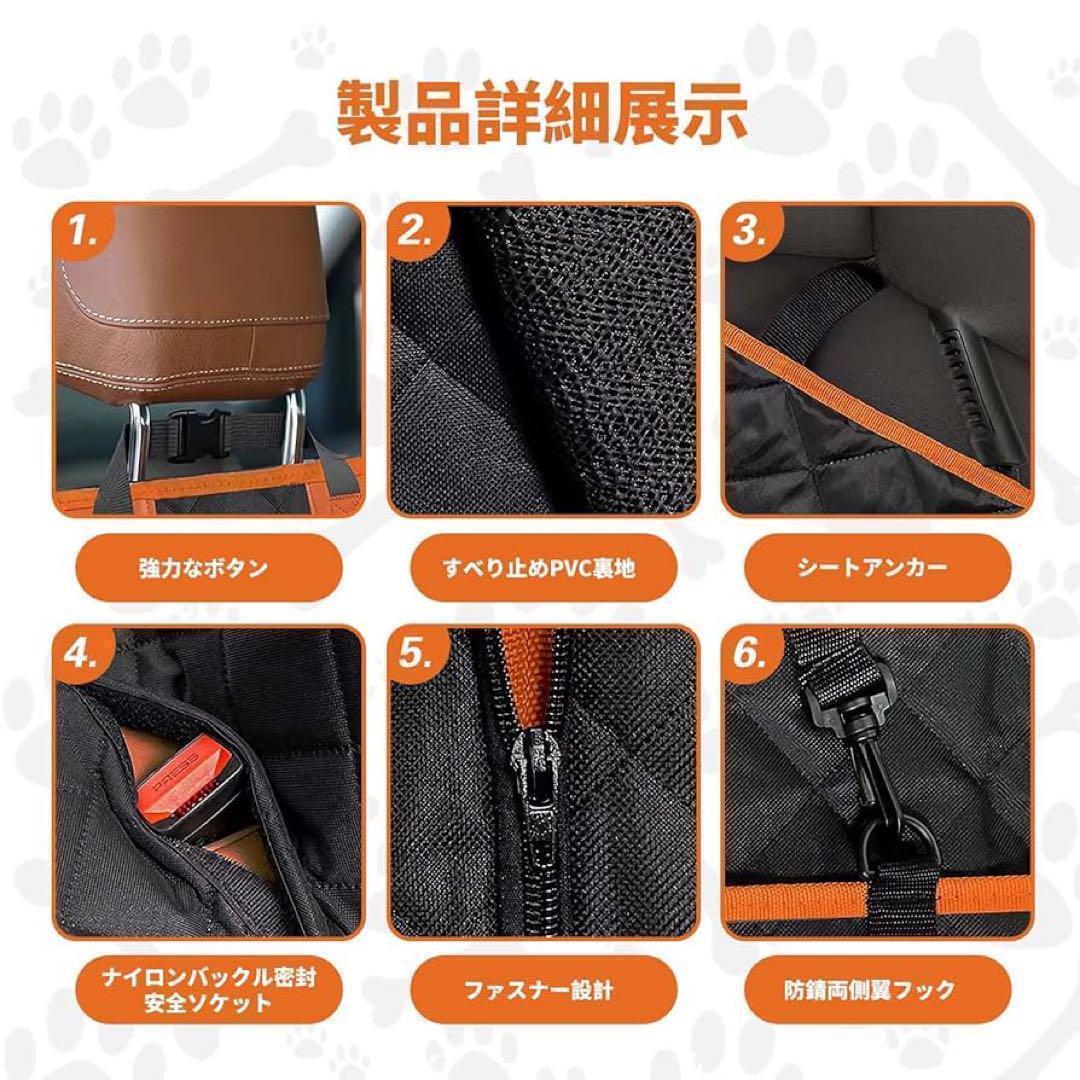 製品詳細展示

1.

強力なボタン

2.

すべり止めPVC裏地

3.

シートアンカー

4.

PRESS

ナイロンバックル密封安全ソケット

5.

ファスナー設計

6.

防錆両側翼フック