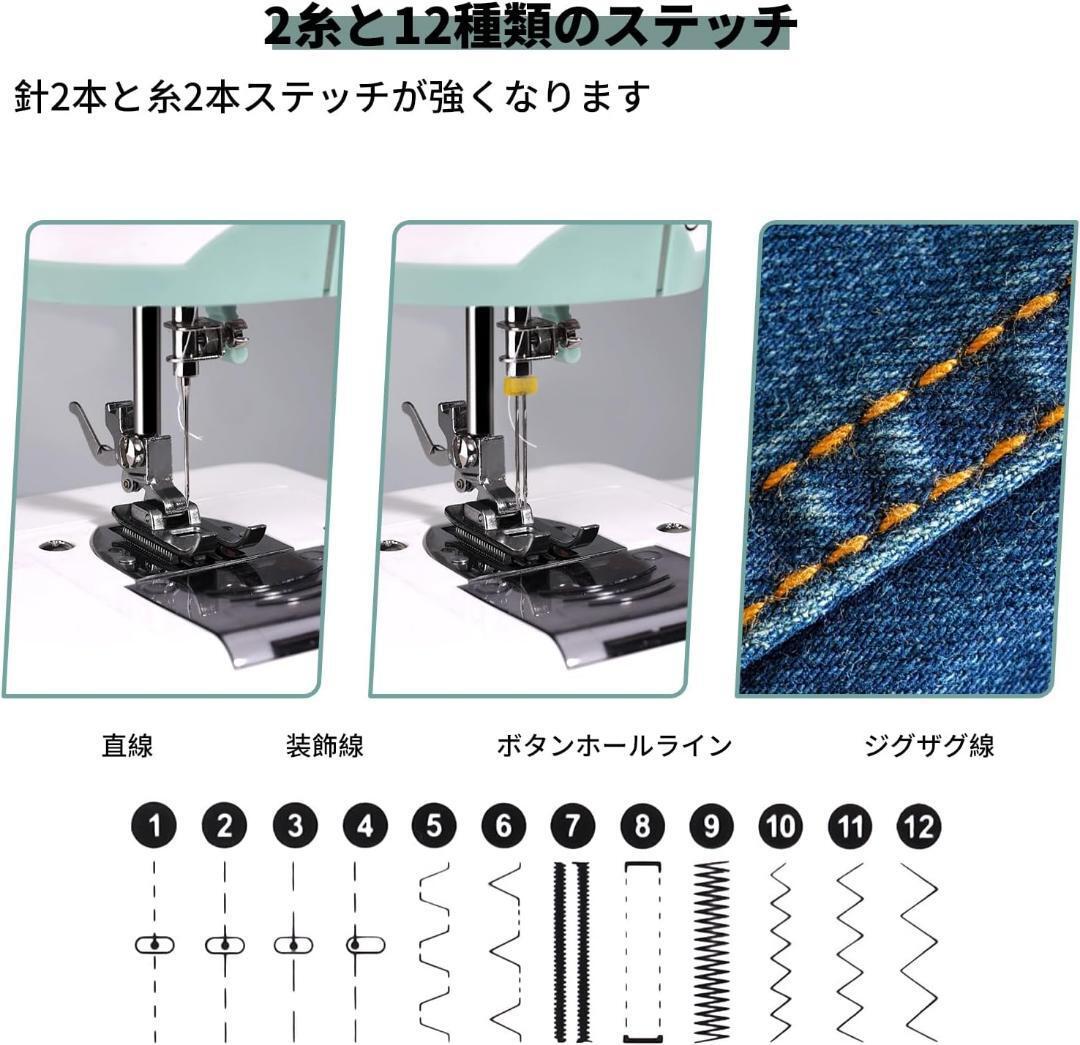 2糸と12種類のステッチ

針2本と糸2本ステッチが強くなります

直線

装飾線

ボタンホールライン

ジグザグ線

1 2 3 4 5 6 7 8 9 10 11 12