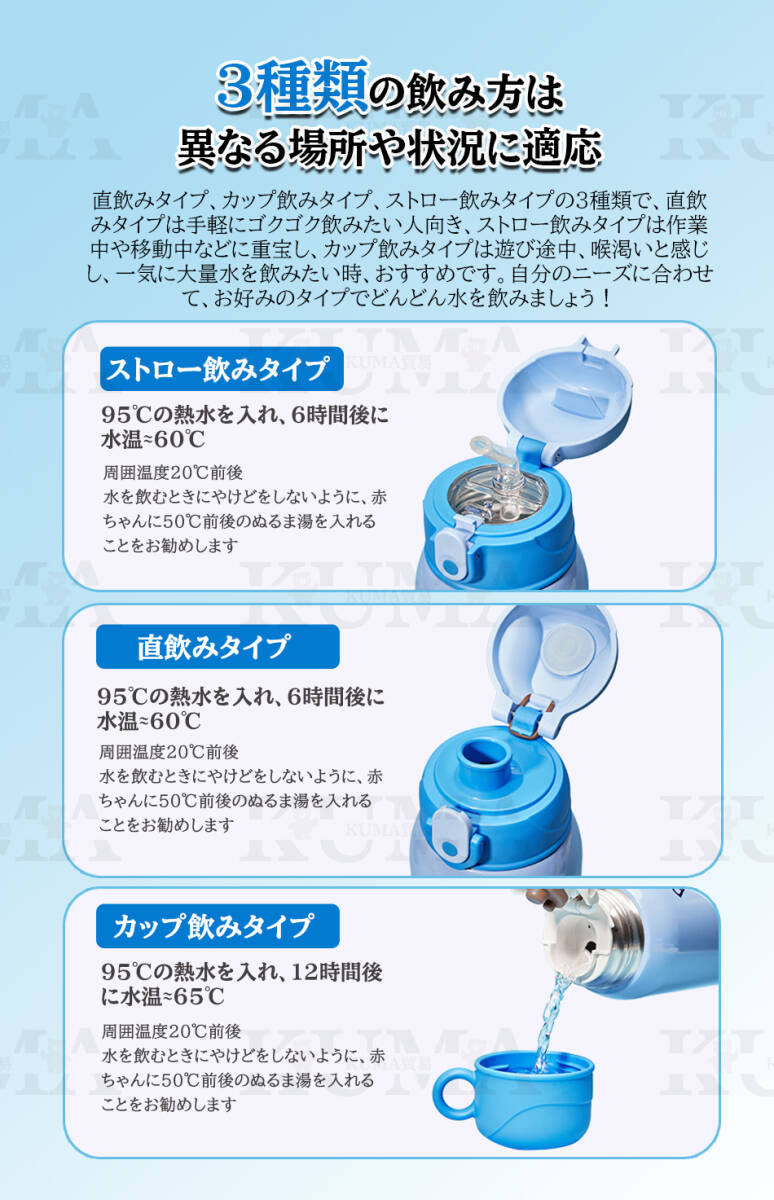 3種類の飲み方は
異なる場所や状況に適応

直飲みタイプ、カップ飲みタイプ、ストロー飲みタイプの3種類で、直飲みタイプは手軽にゴクゴク飲みたい人向き、ストロー飲みタイプは作業中や移動中などに重宝し、カップ飲みタイプは遊び途中、喉渇いと感じし、一気に大量水を飲みたい時、おすすめです。自分のニーズに合わせて、お好みのタイプでどんどん水を飲みましょう！

ストロー飲みタイプ

95℃の熱水を入れ、6時間後に水温≈60℃

周囲温度20℃前後
水を飲むときにやけどをしないように、赤ちゃんに50℃前後のぬるま湯を入れることをお勧めします

直飲みタイプ

95℃の熱水を入れ、6時間後に水温≈60℃

周囲温度20℃前後
水を飲むときにやけどをしないように、赤ちゃんに50℃前後のぬるま湯を入れることをお勧めします

カップ飲みタイプ

95℃の熱水を入れ、12時間後に水温≈65℃

周囲温度20℃前後
水を飲むときにやけどをしないように、赤ちゃんに50℃前後のぬるま湯を入れることをお勧めします

KUMA
KUMA貿易