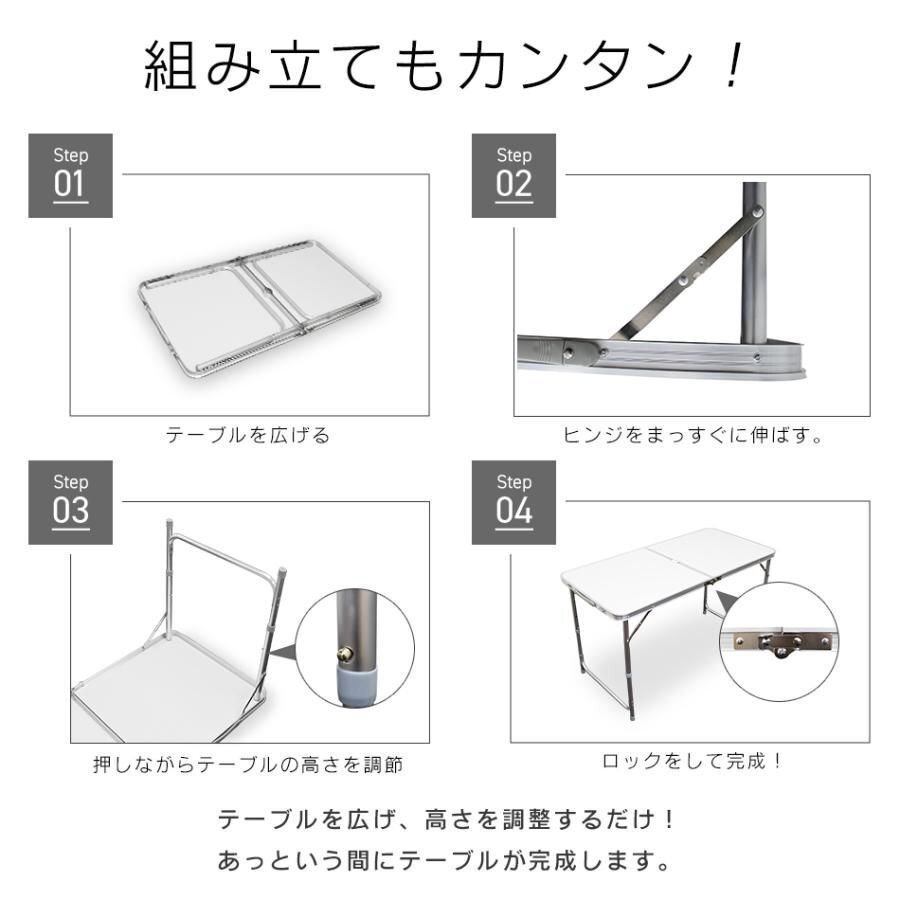 組み立てもカンタン！

Step
01

テーブルを広げる

Step
02

ヒンジをまっすぐに伸ばす。

Step
03

押しながらテーブルの高さを調節

Step
04

ロックをして完成！

テーブルを広げ、高さを調整するだけ！
あっという間にテーブルが完成します。